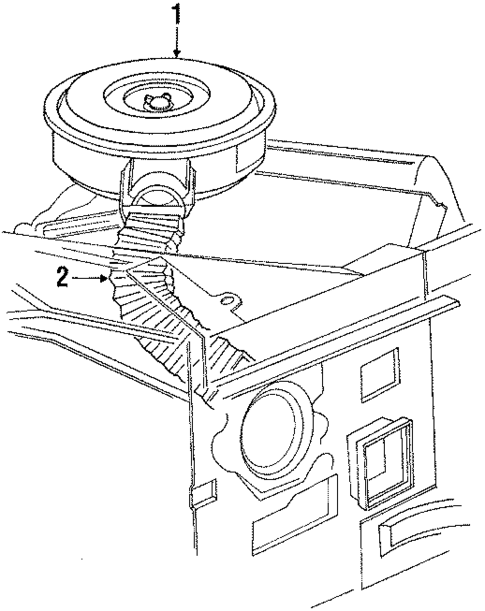 1
2