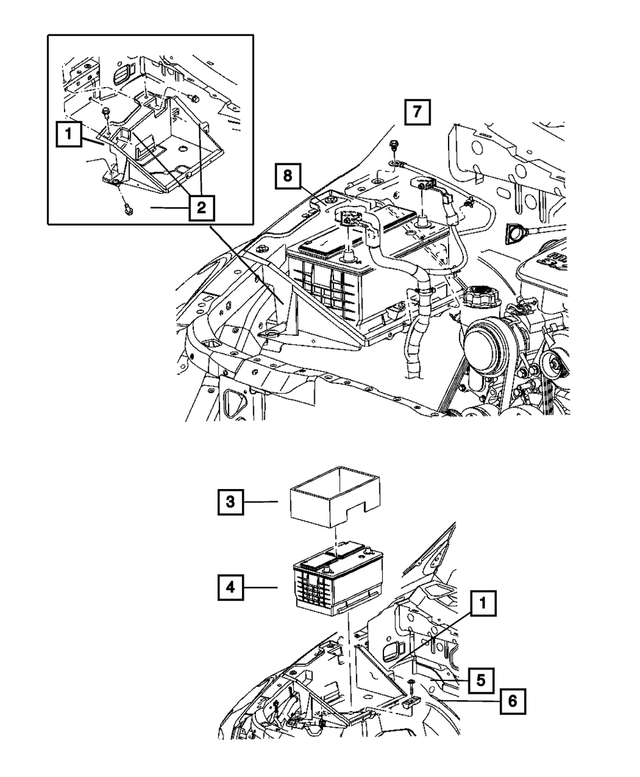 1
2
7
8
3
4
1
5
6