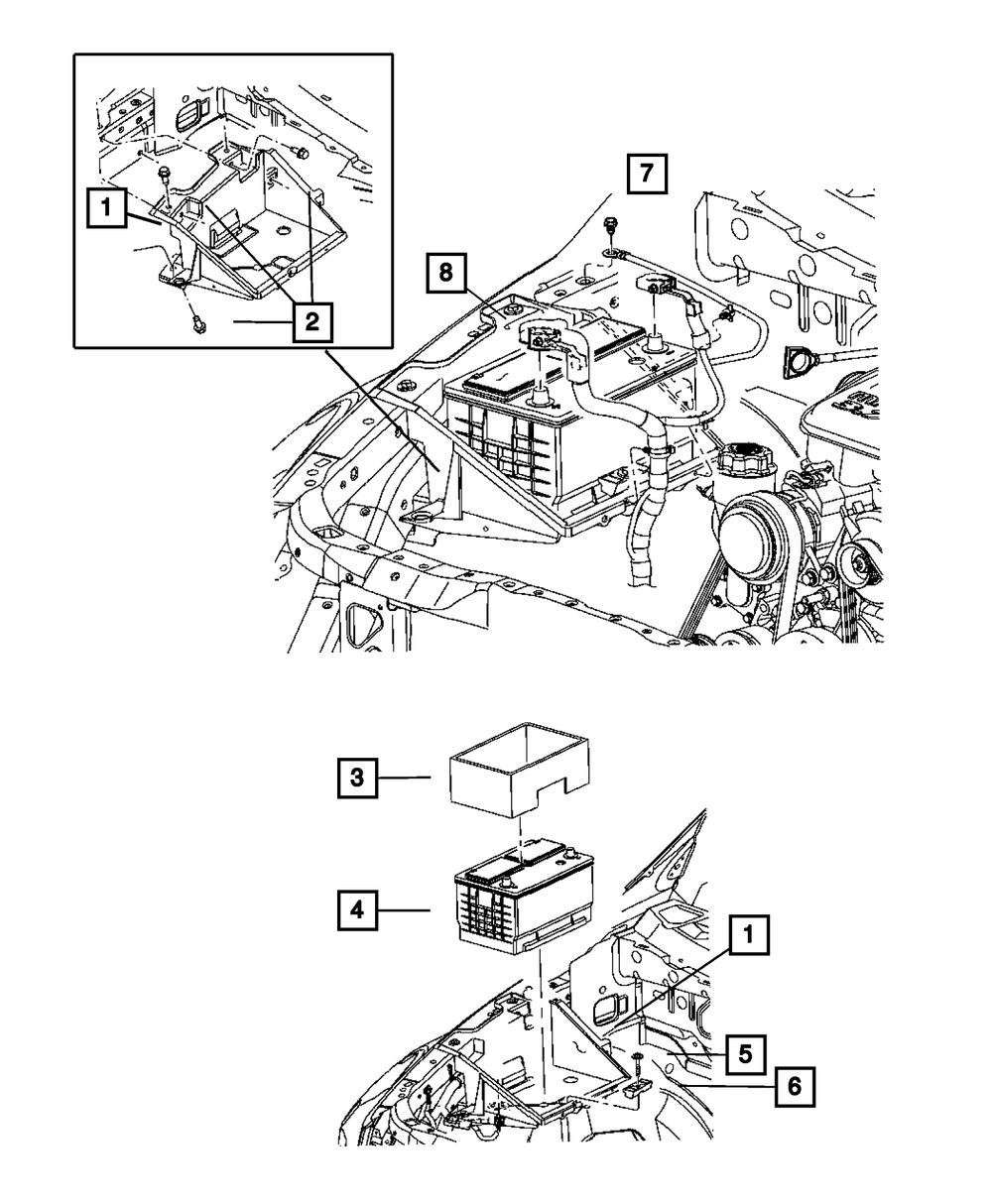 1
2
7
8
3
4
1
5
6