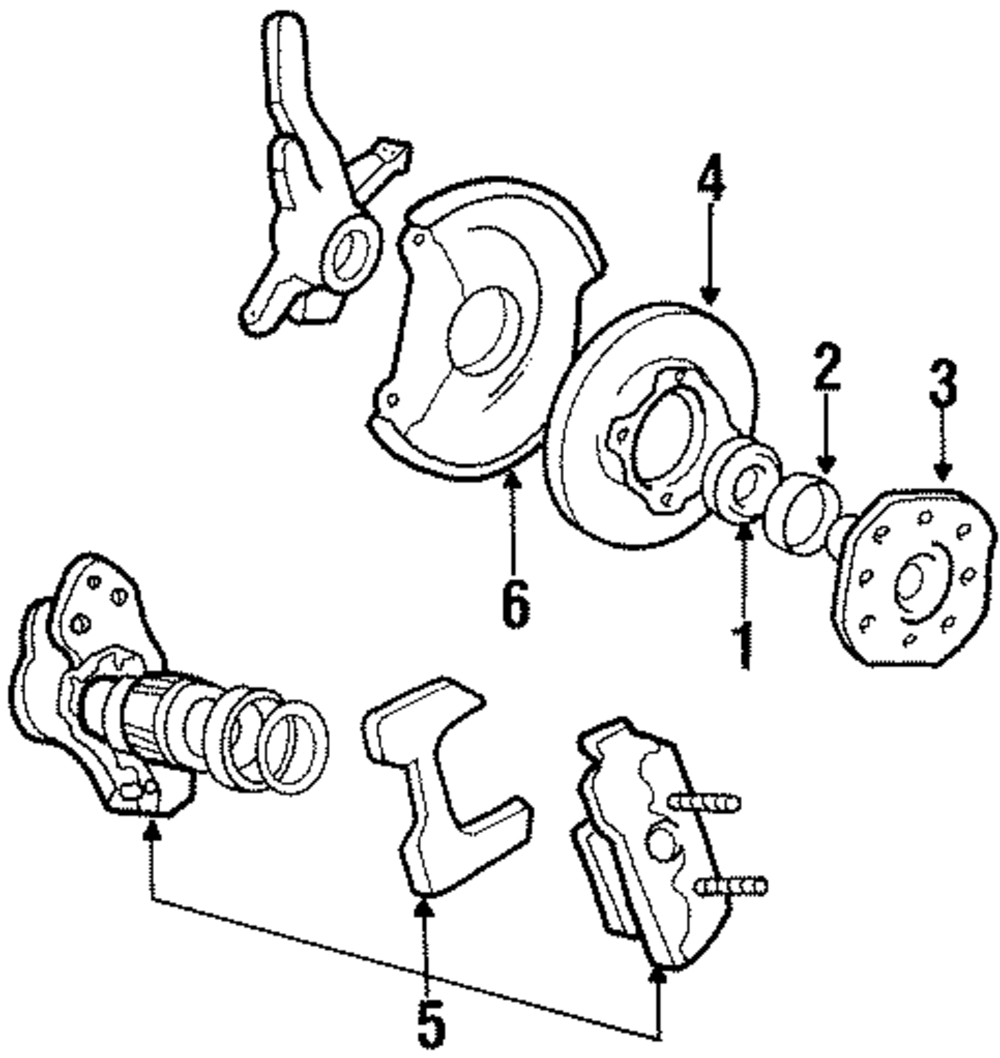 4
2
3
6
1
5