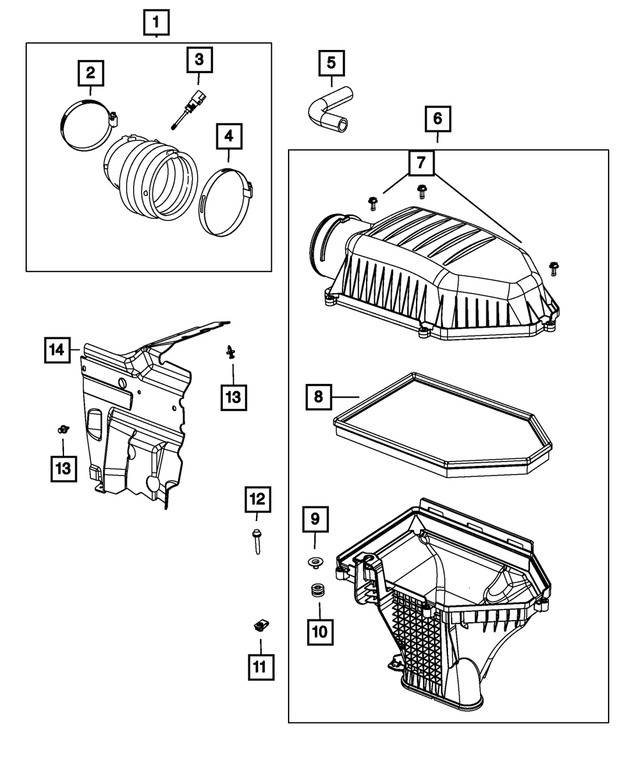 1
2
3
4
5
6
7
14
13
8
13
12
9
10
11