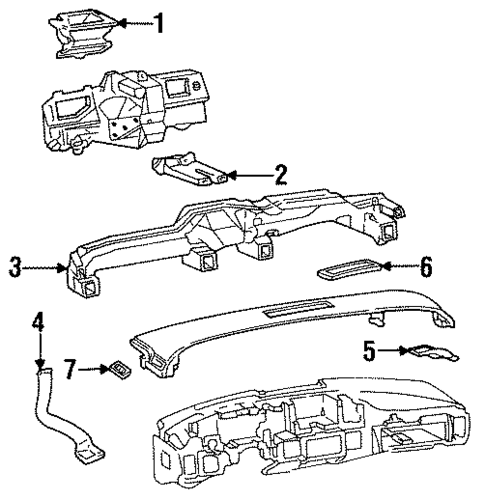 1
2
3
6
4
5
7