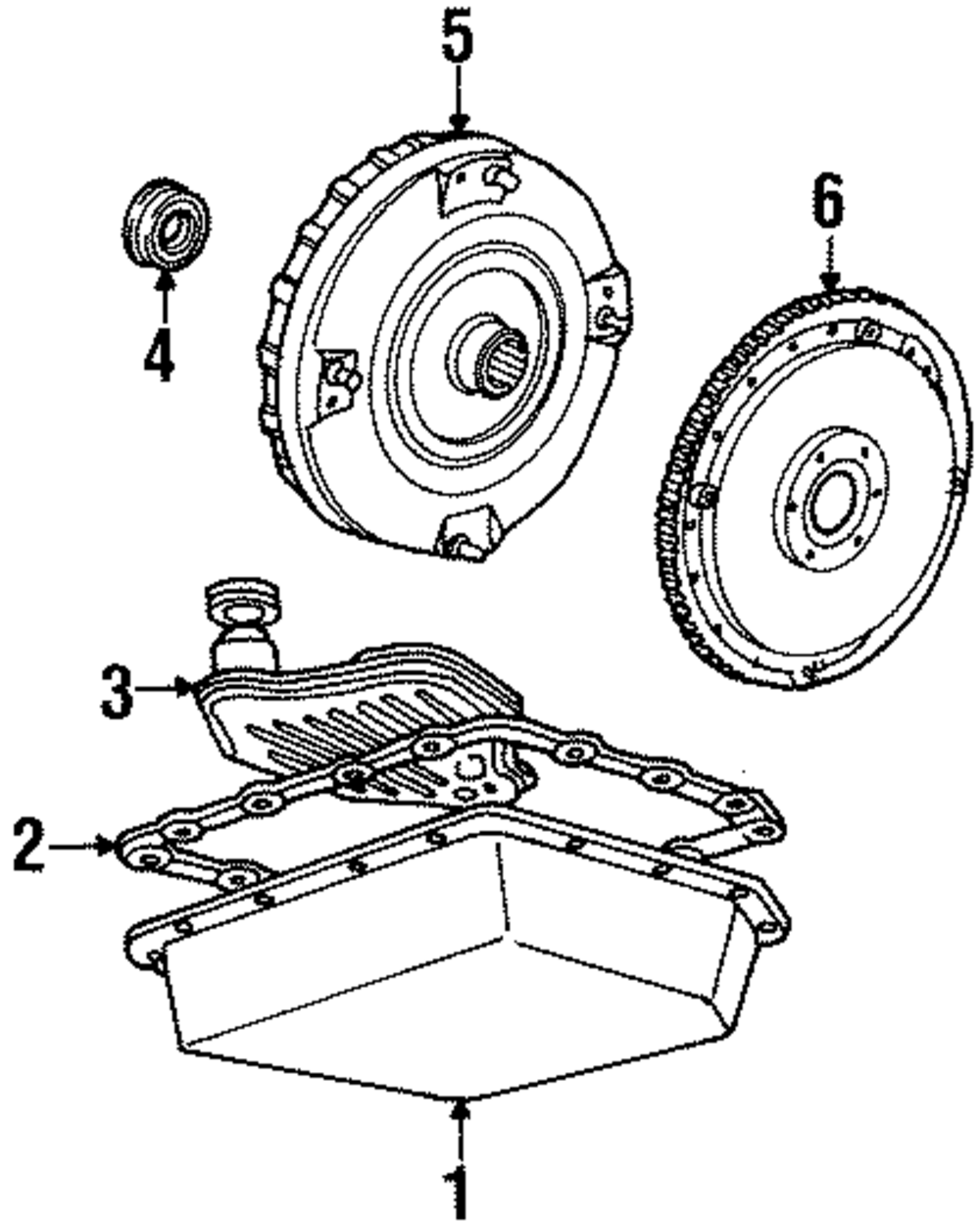 5
4
6
3
2
1