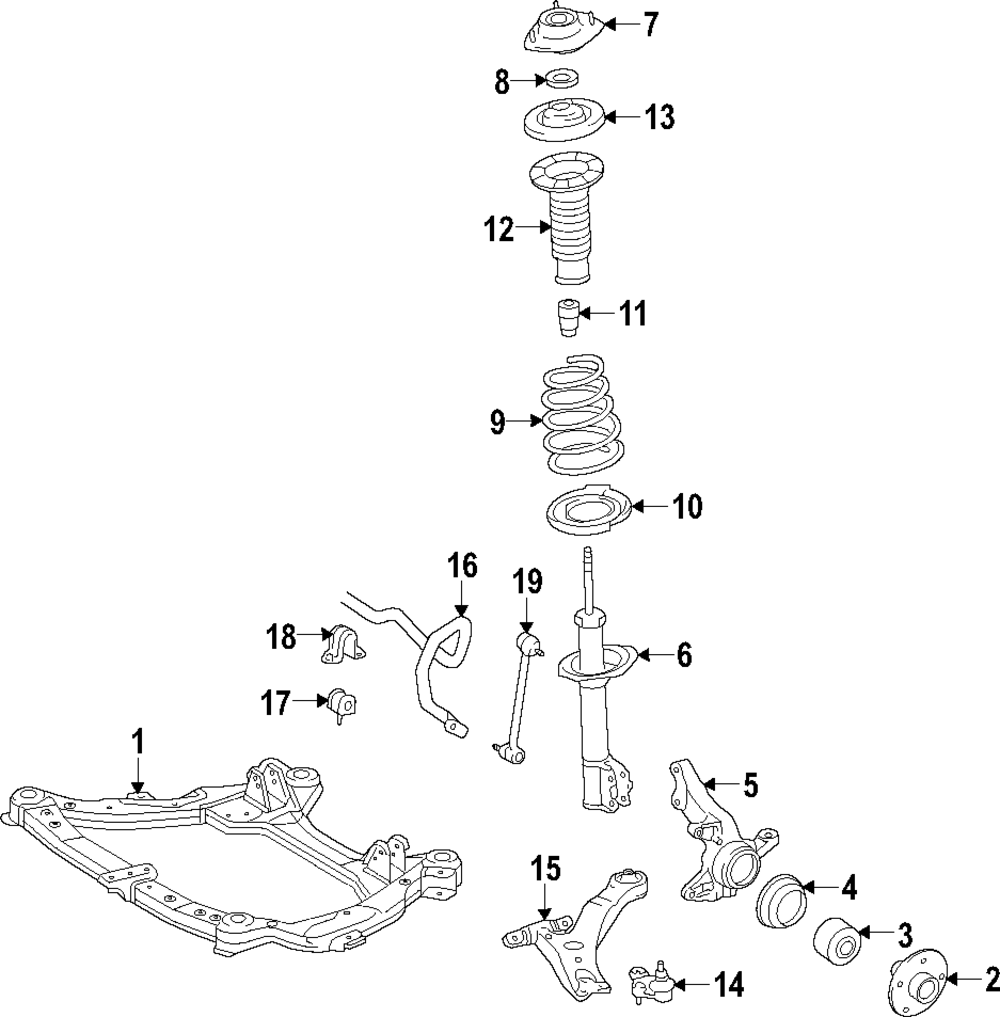 7
8
13
12
11
9
10
16
19
18
6
17
1
5
15
4
3
14
2