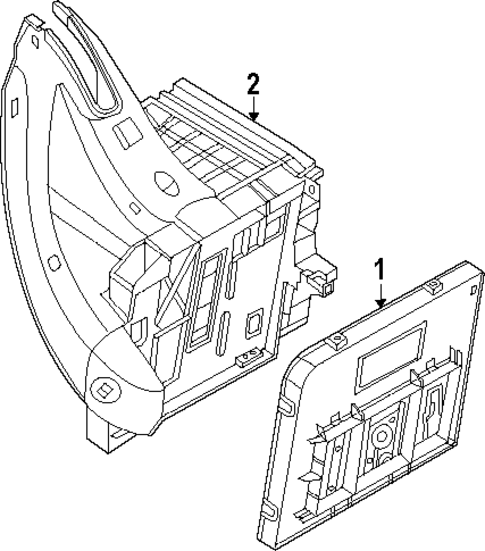 2

1