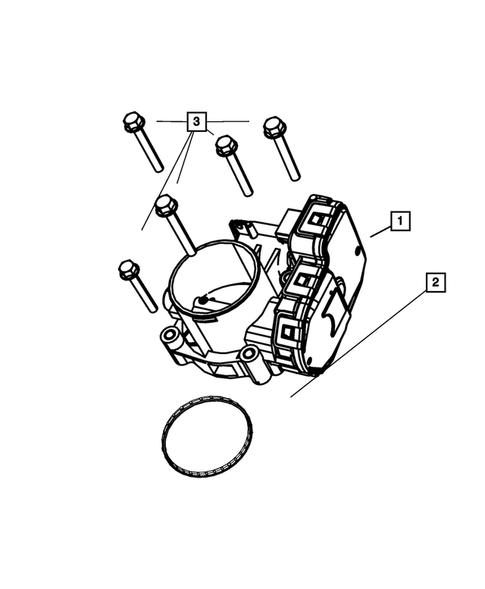 3

1

2