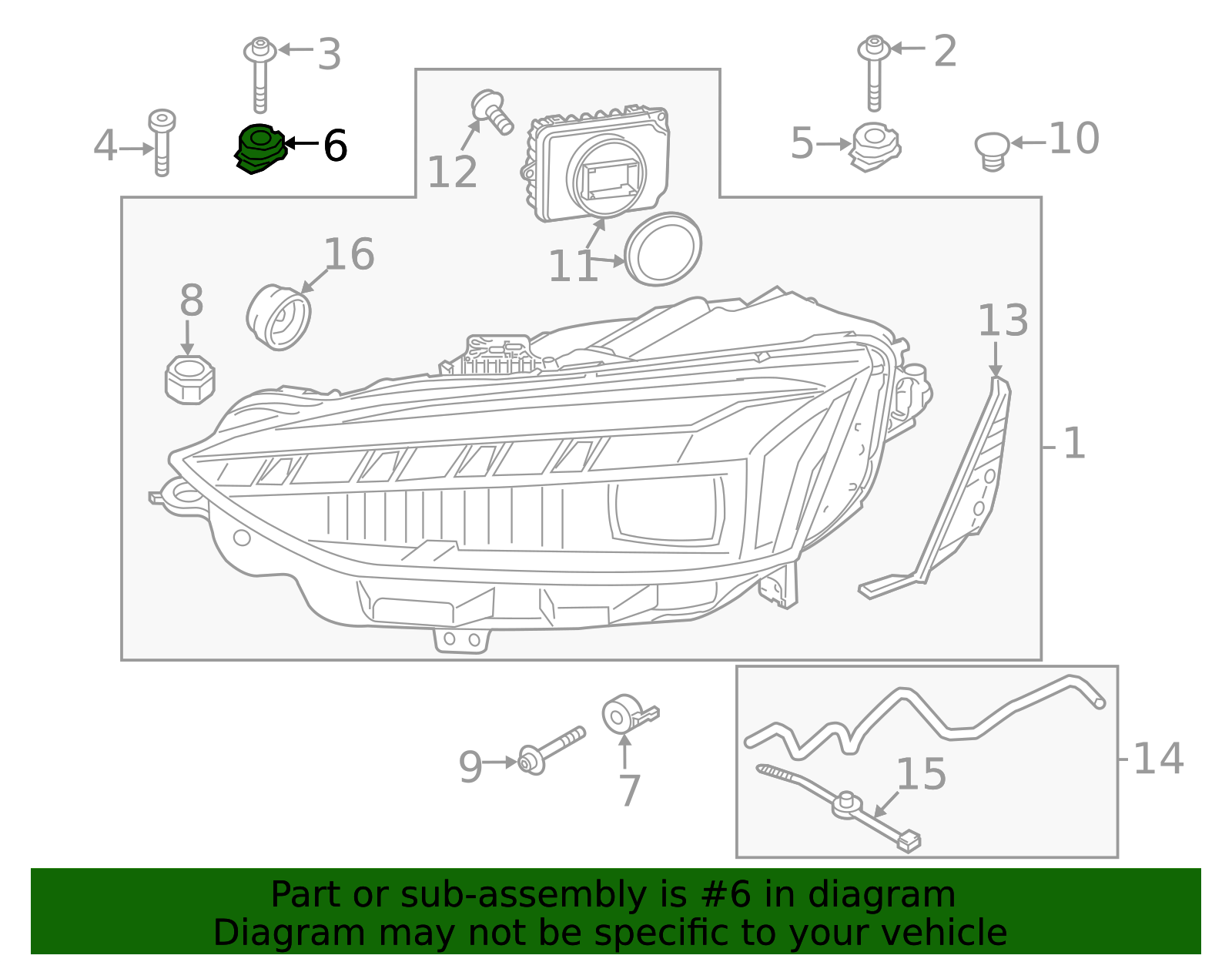 3
2
4
6
12
5
10
16
11
8
13
1
9
7
15
14

Part or sub-assembly is #6 in diagram
Diagram may not be specific to your vehicle