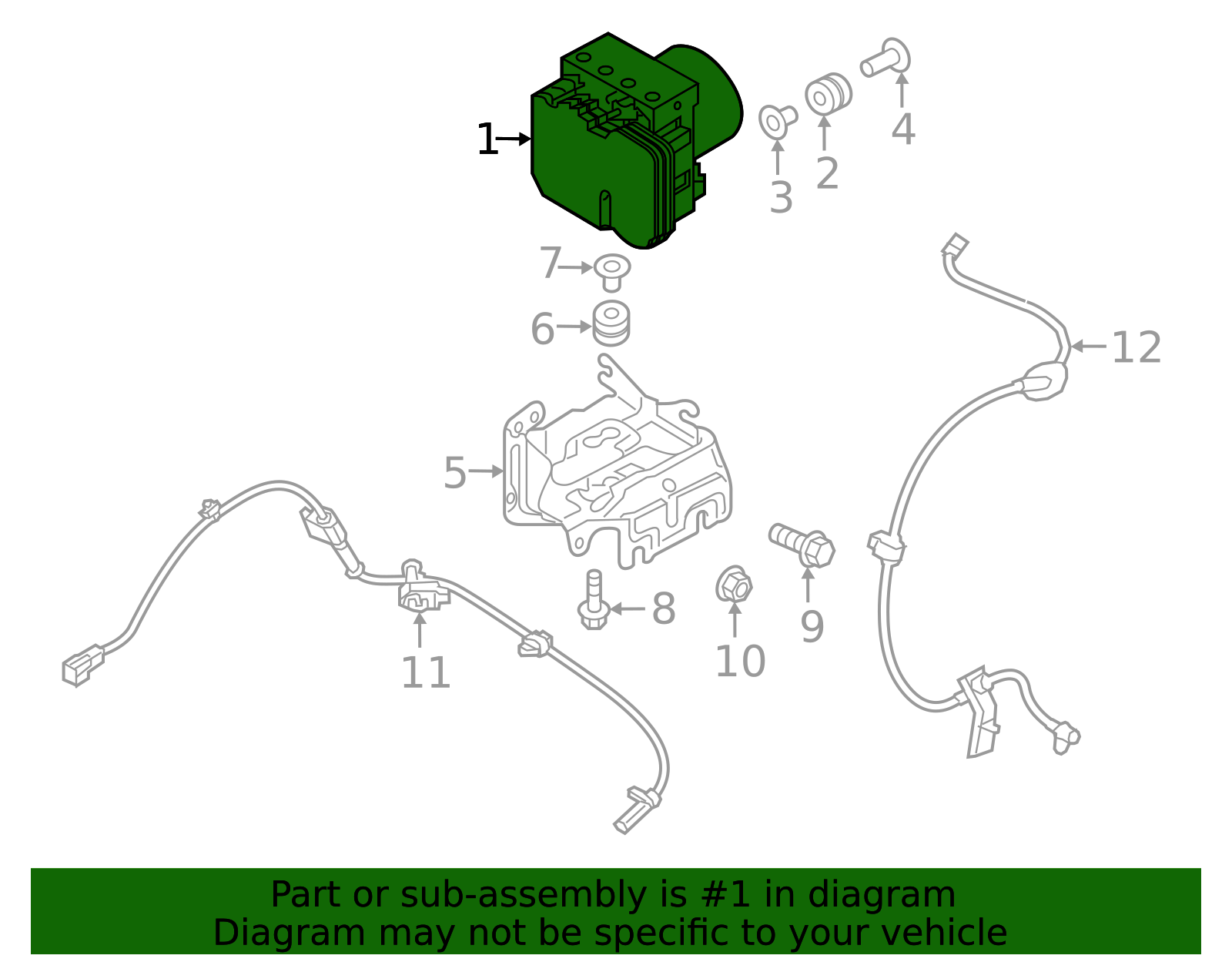 1
4
2
3
7
6
12
5
8
9
10
11

Part or sub-assembly is #1 in diagram
Diagram may not be specific to your vehicle