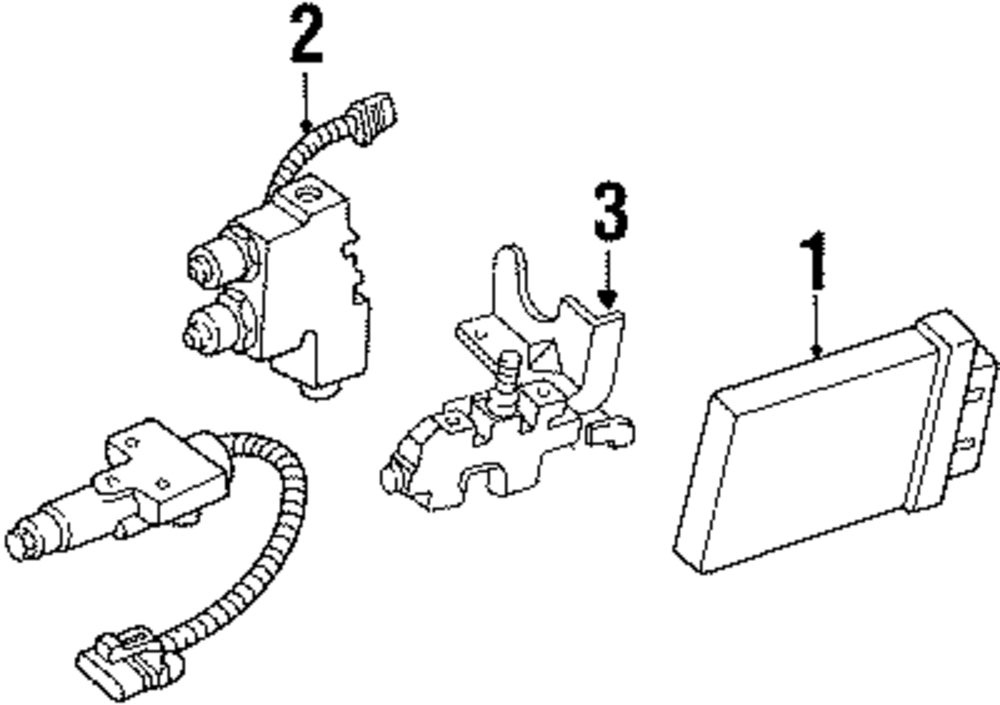 2
3
1