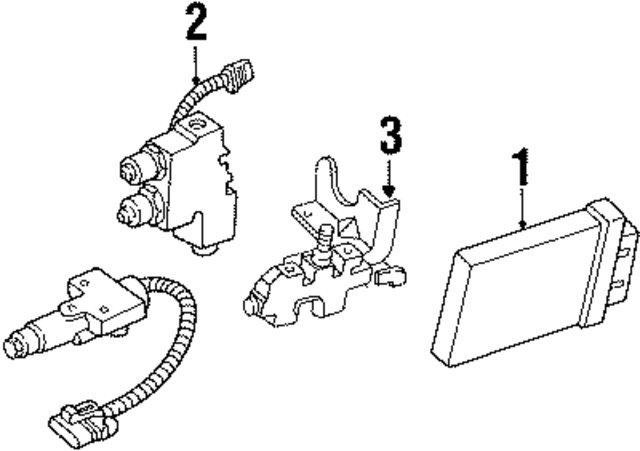 2
3
1