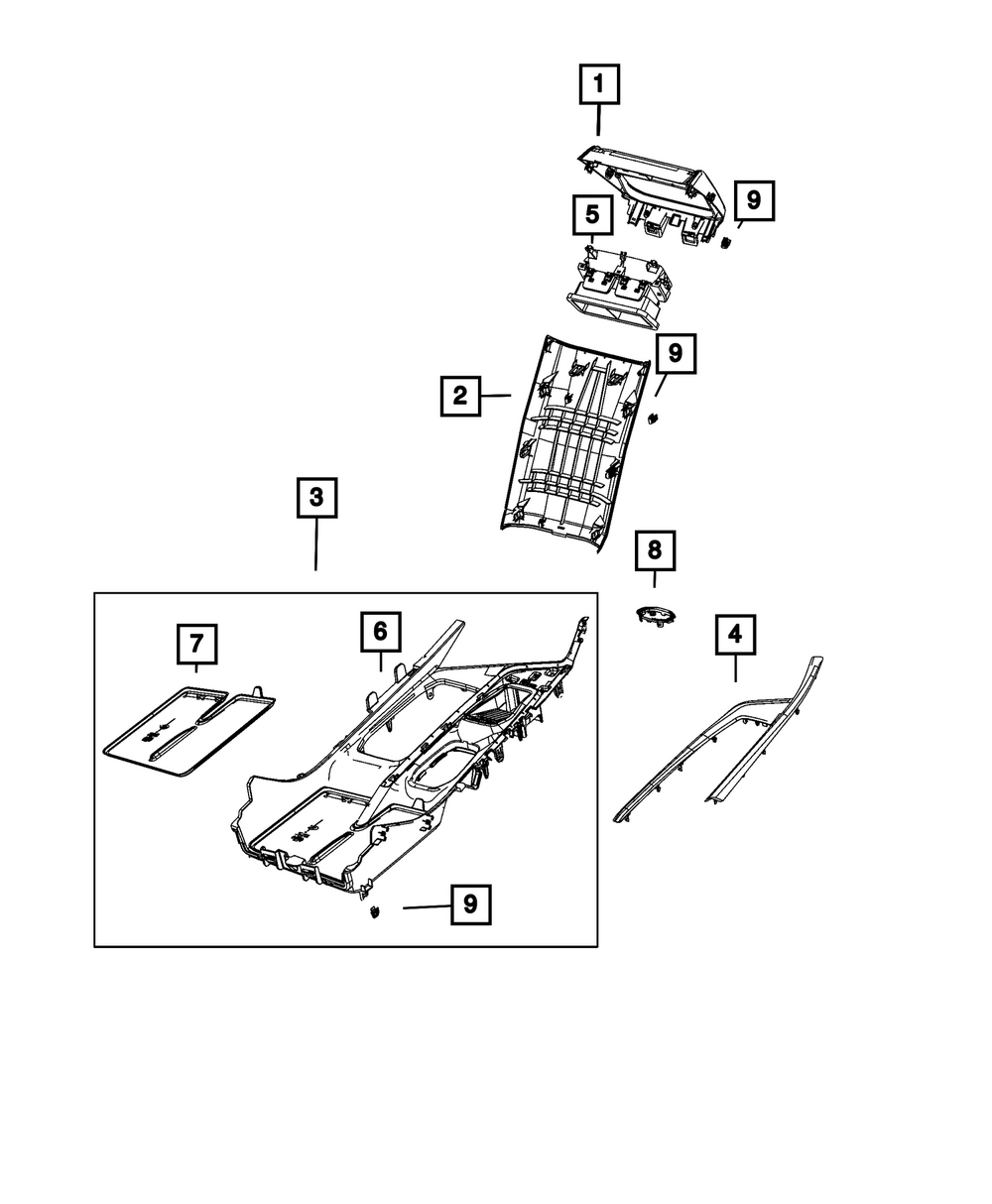 1
9
5
9
2
3
8
7
6
4
9