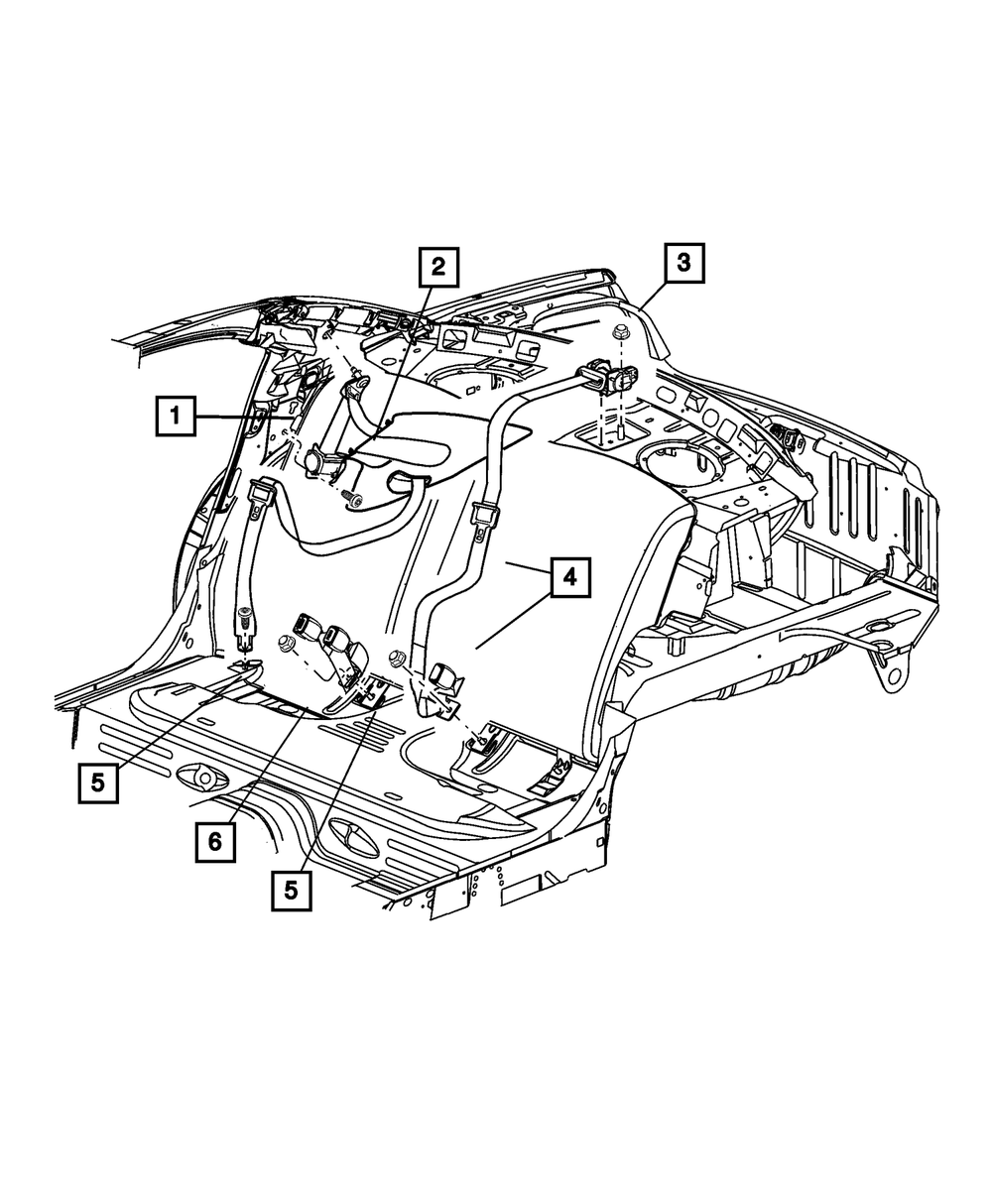 2
3
1
4
5
6
5