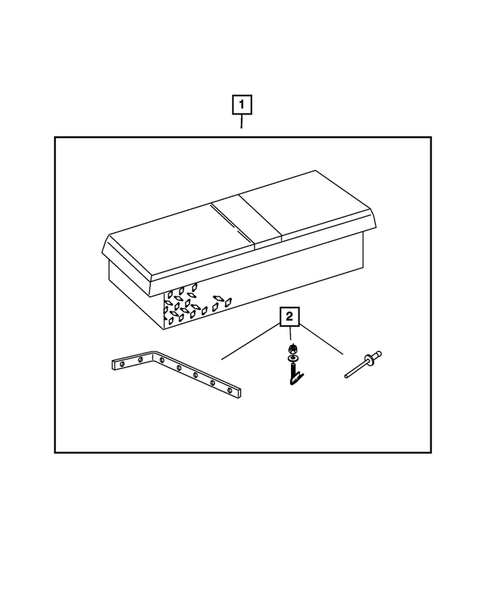 1

2