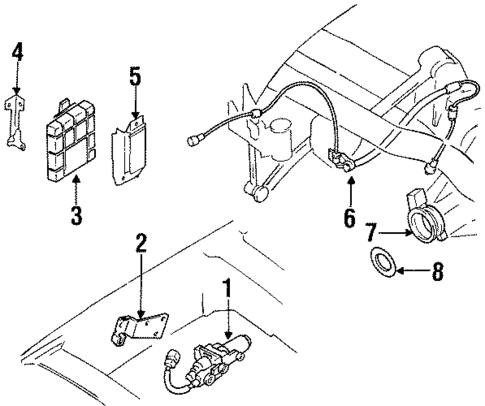 4
5
3
6
7
8
2
1