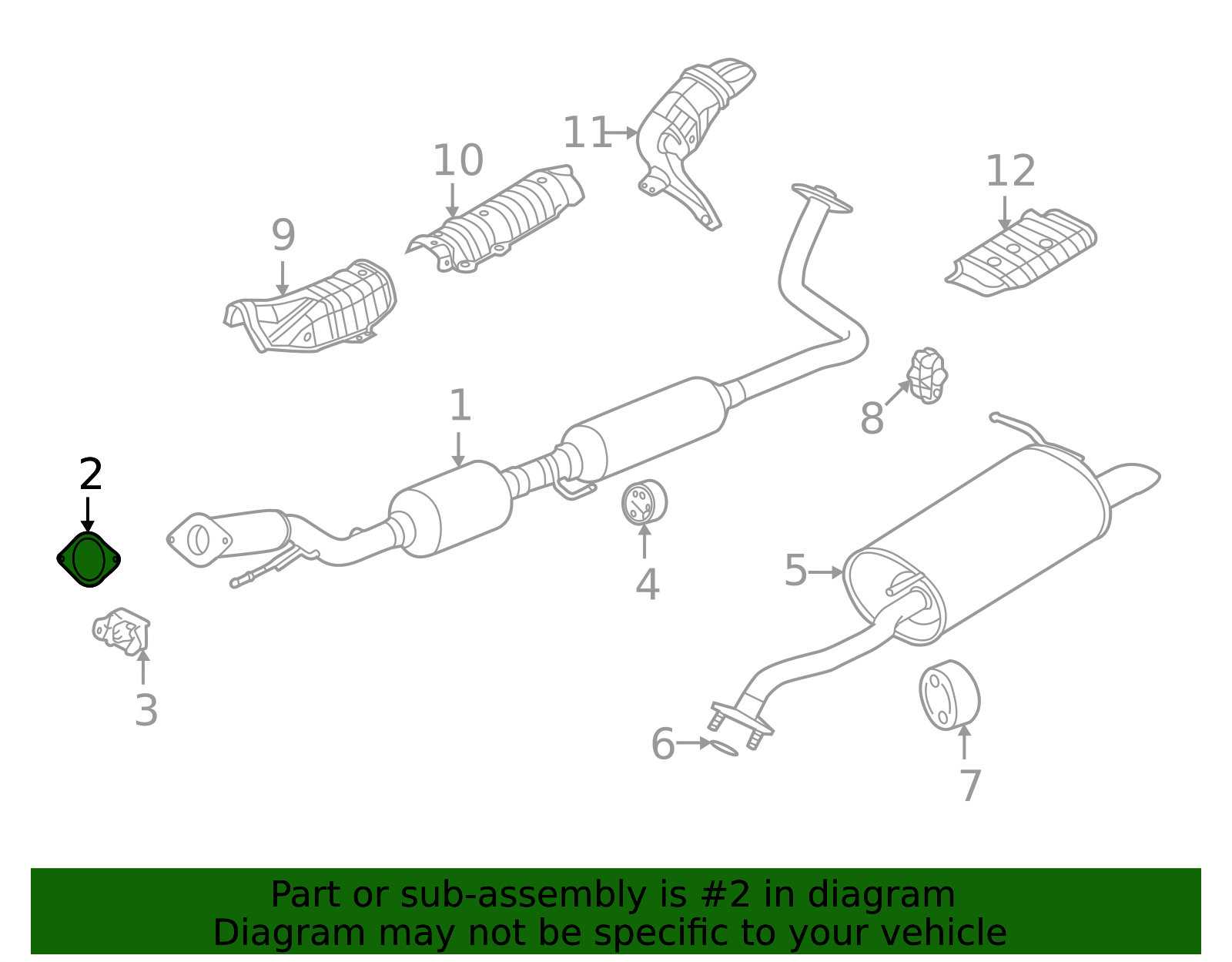 11
10
12
9
1
8
2
4
5
3
6
7

Part or sub-assembly is #2 in diagram
Diagram may not be specific to your vehicle