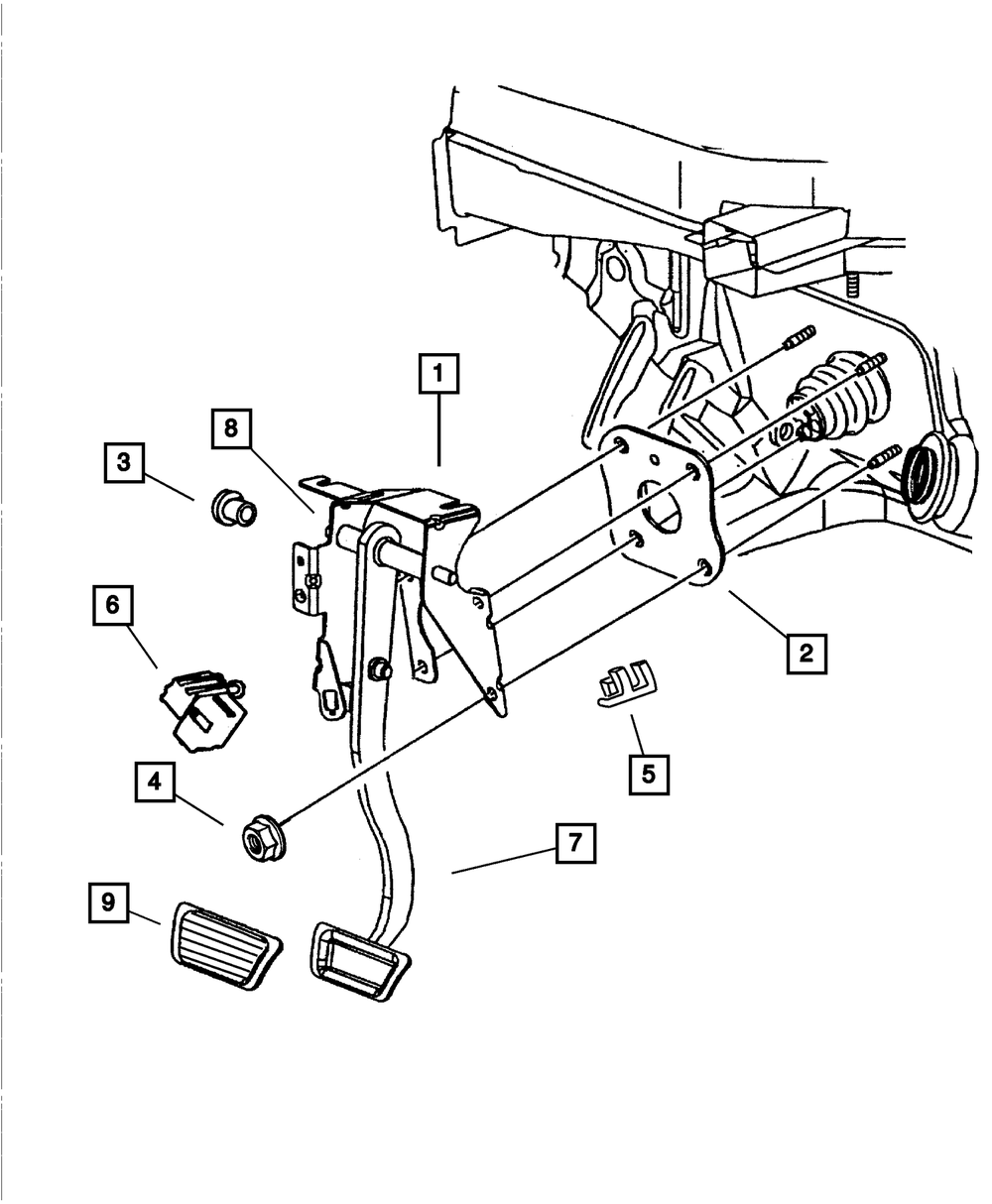 1
8
3
6
2
5
4
7
9