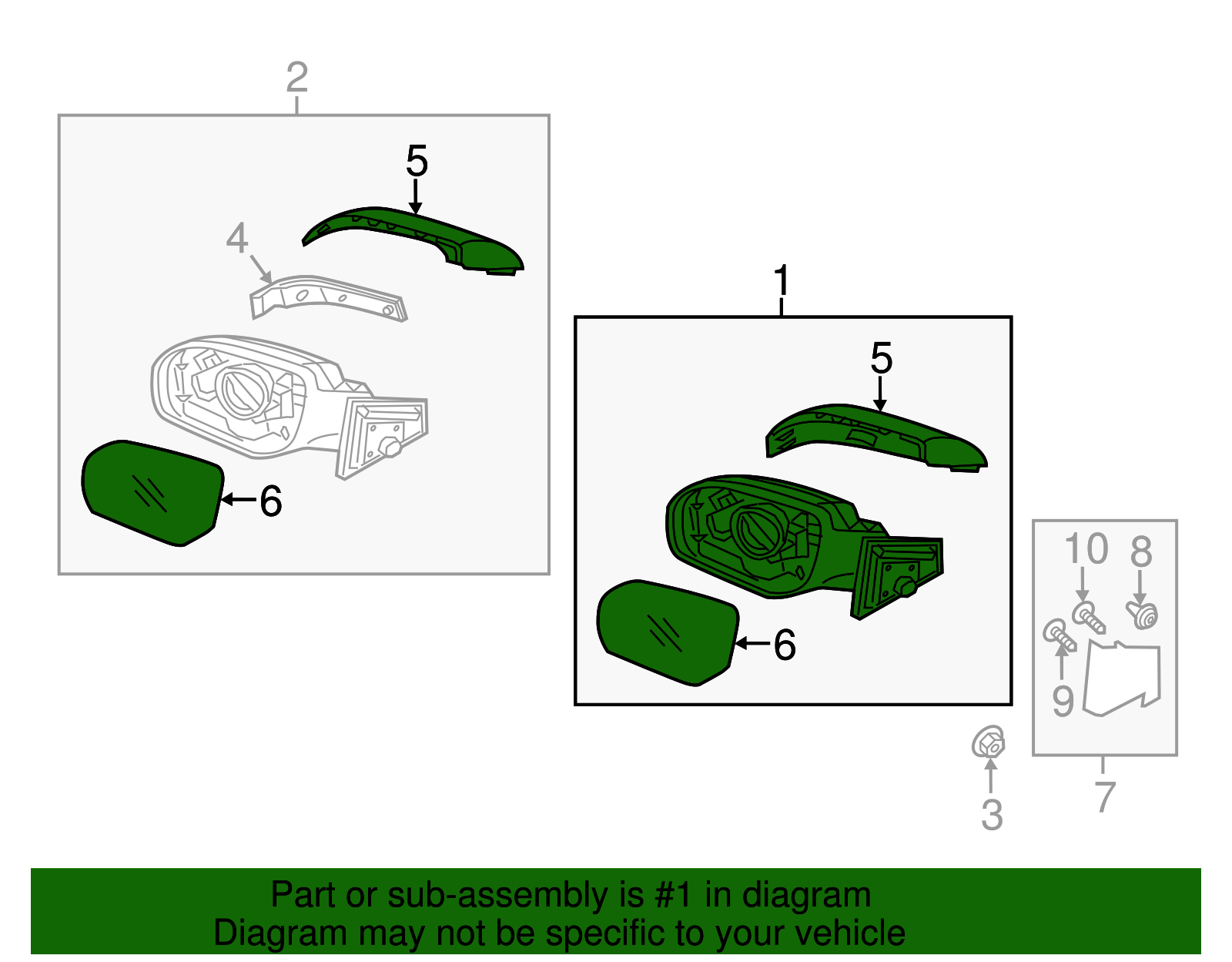 2

5

4

6

1

5

6

10 8

9

3

7

Part or sub-assembly is #1 in diagram
Diagram may not be specific to your vehicle