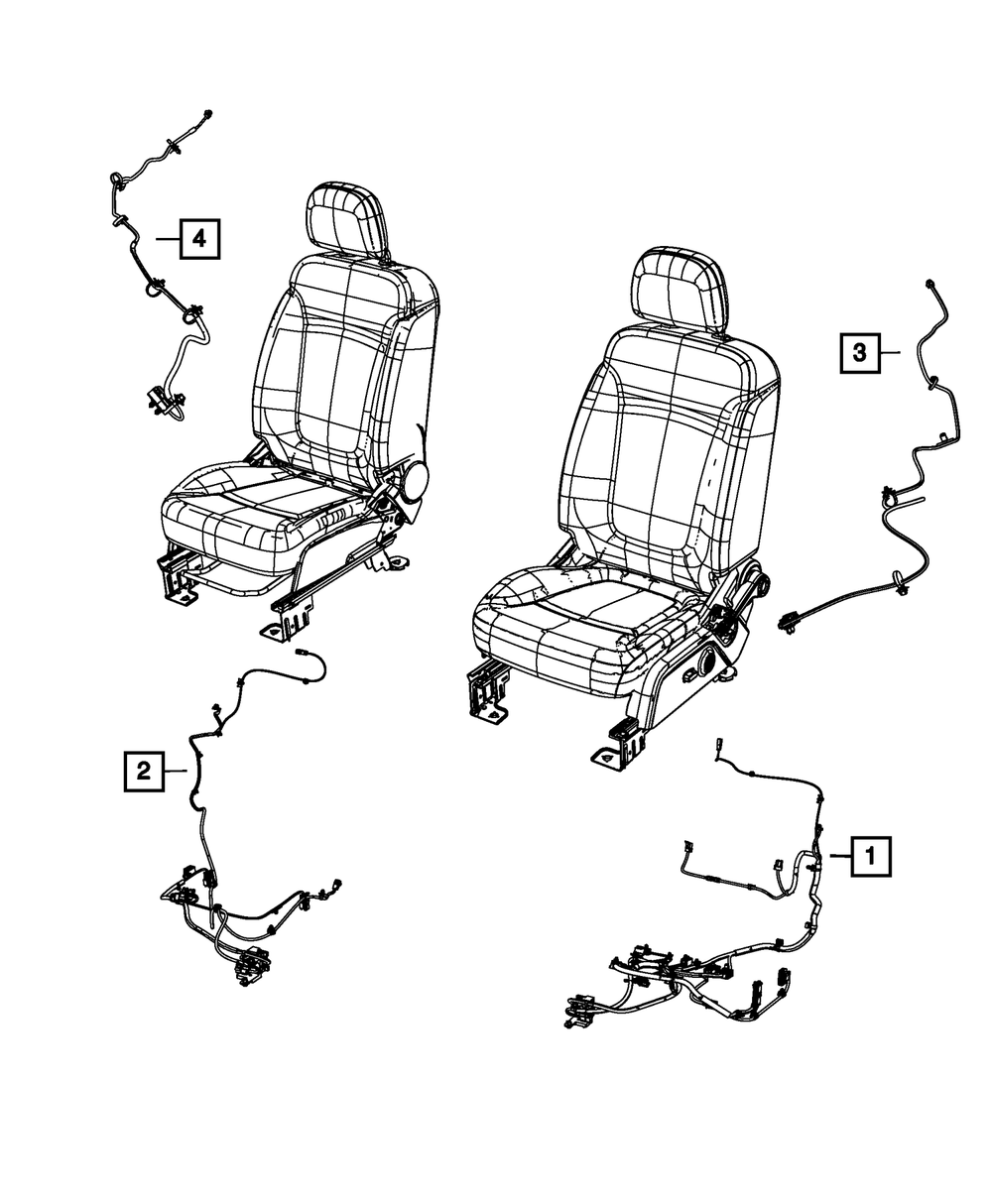 4

3

2

1