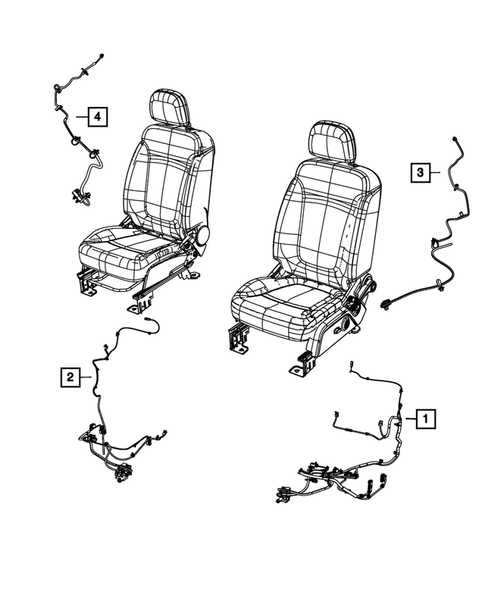 4
3
2
1