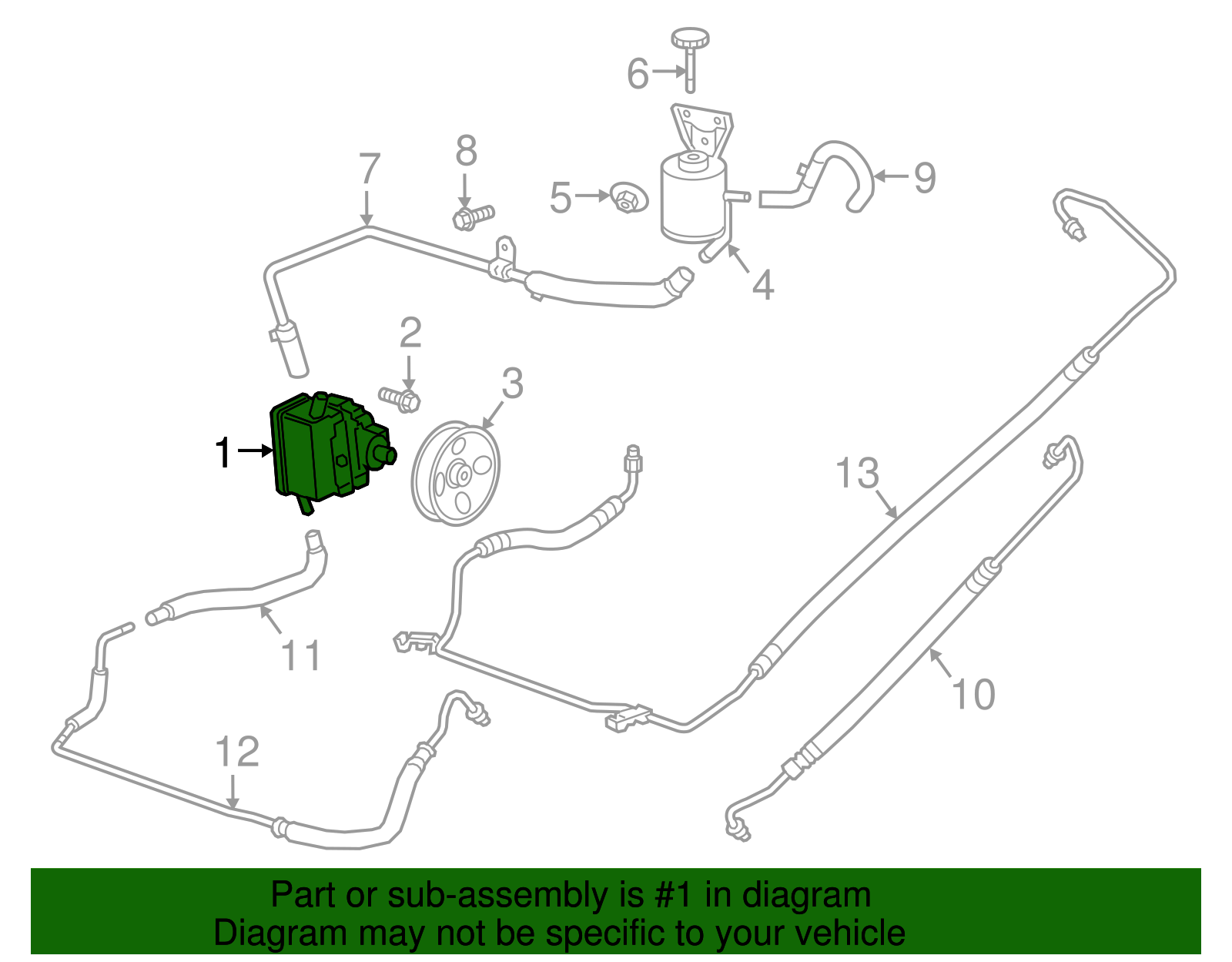 6
8
7
5
9
4
2
3
1
13
11
10
12
Part or sub-assembly is #1 in diagram
Diagram may not be specific to your vehicle