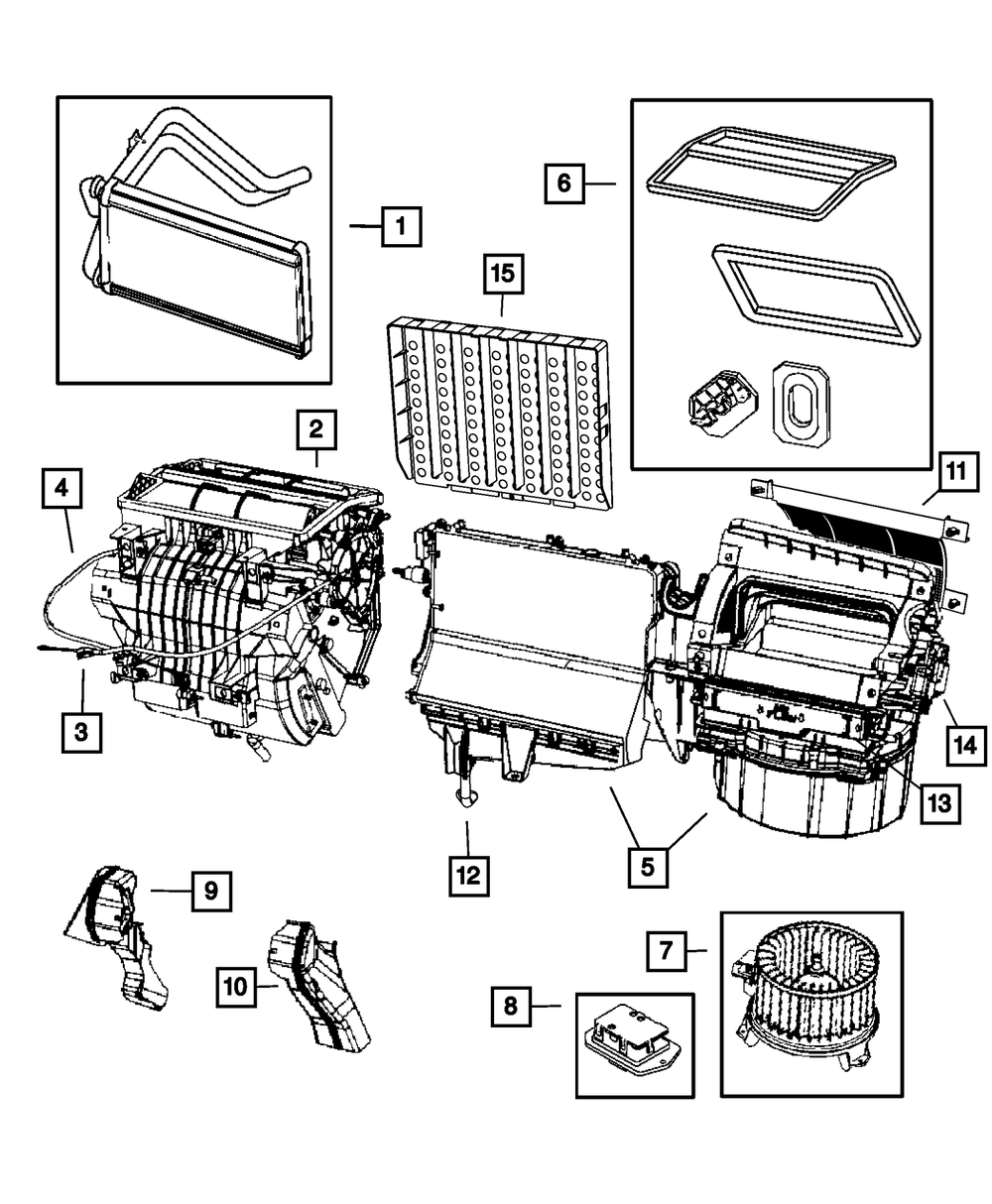 1
6
15
2
4
11
3
14
13
5
12
9
10
7
8