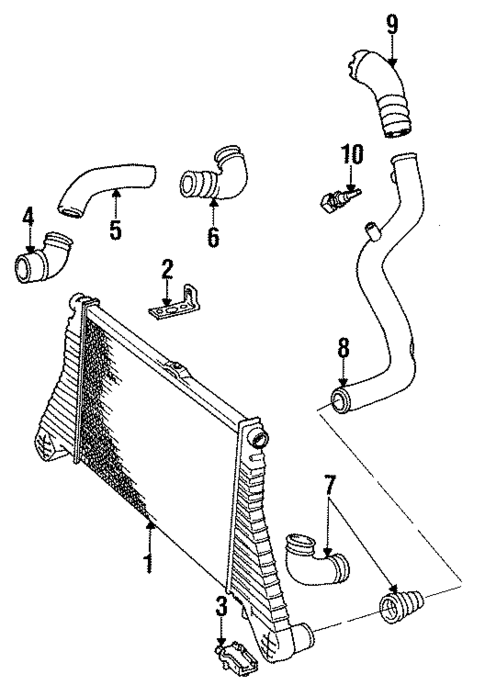 9
10
4
5
6
2
8
7
1
3