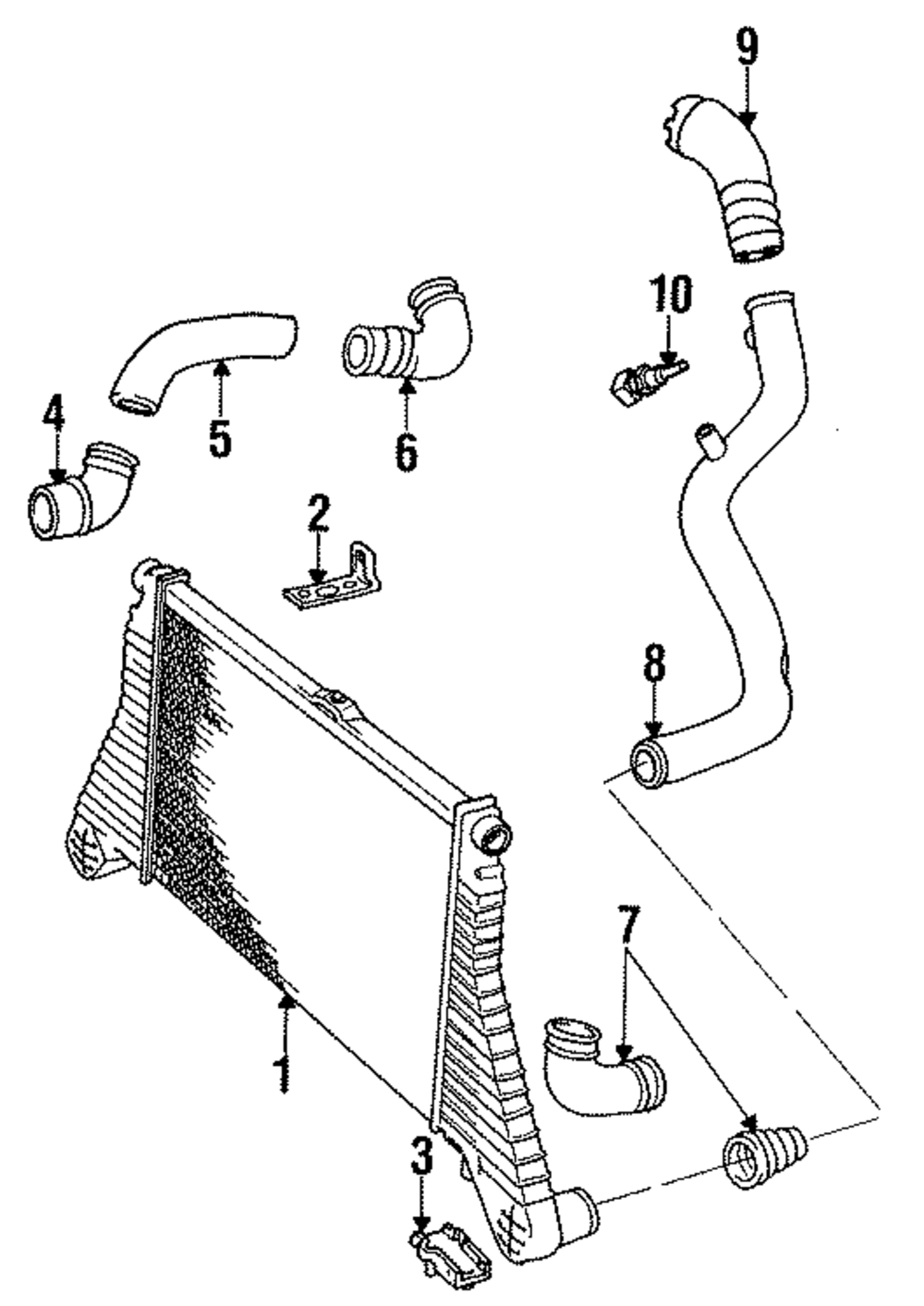 9

10

5

6

4

2

8

7

1

3