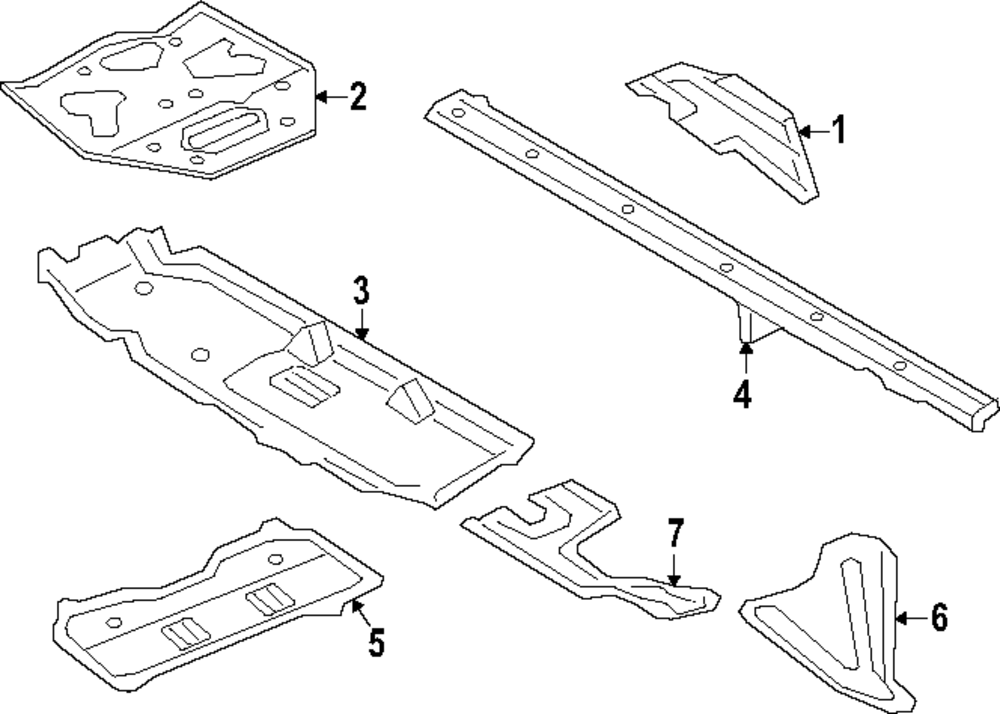 2
1
3
4
7
5
6