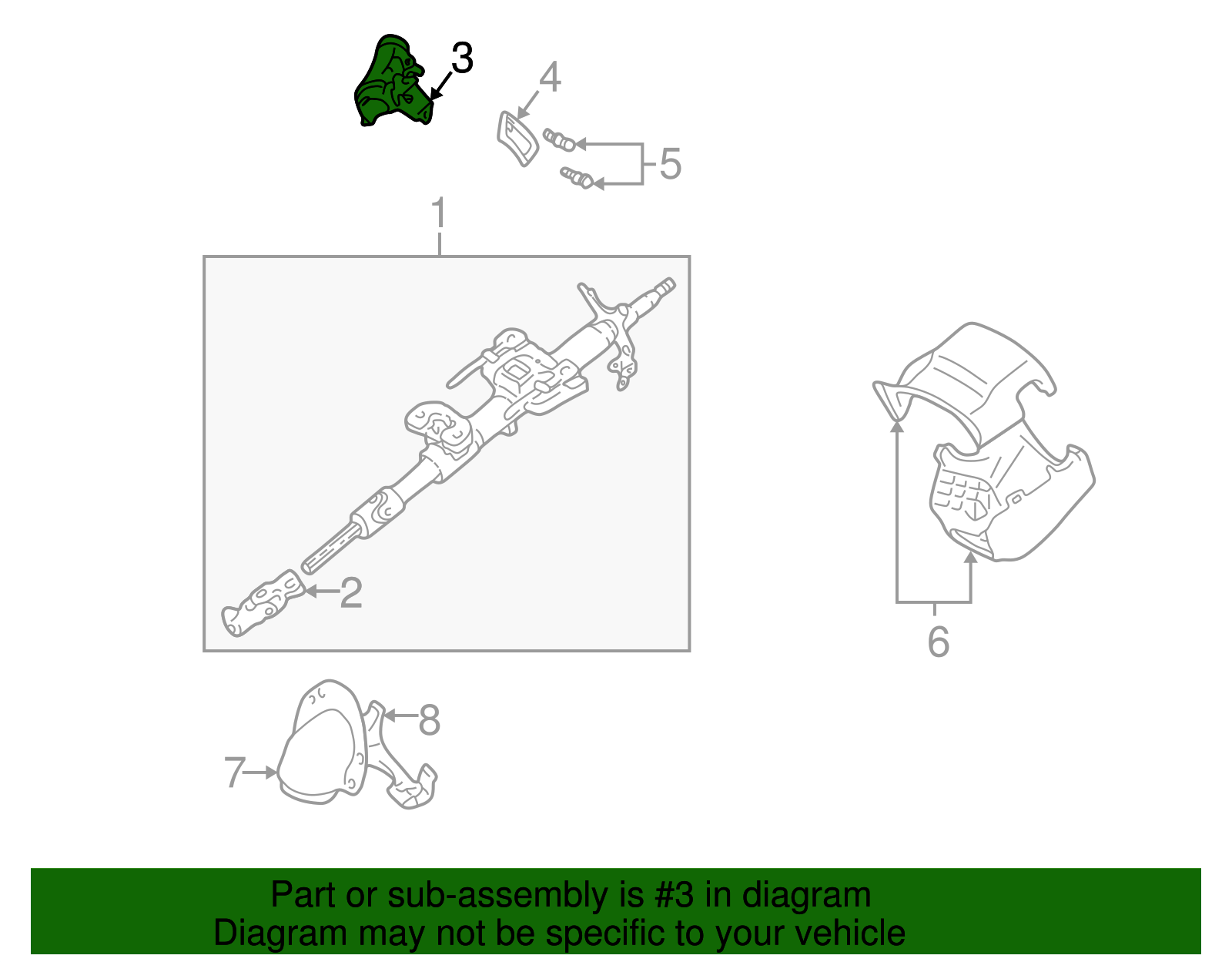 3

4

5

1

2

6

8

7

Part or sub-assembly is #3 in diagram
Diagram may not be specific to your vehicle