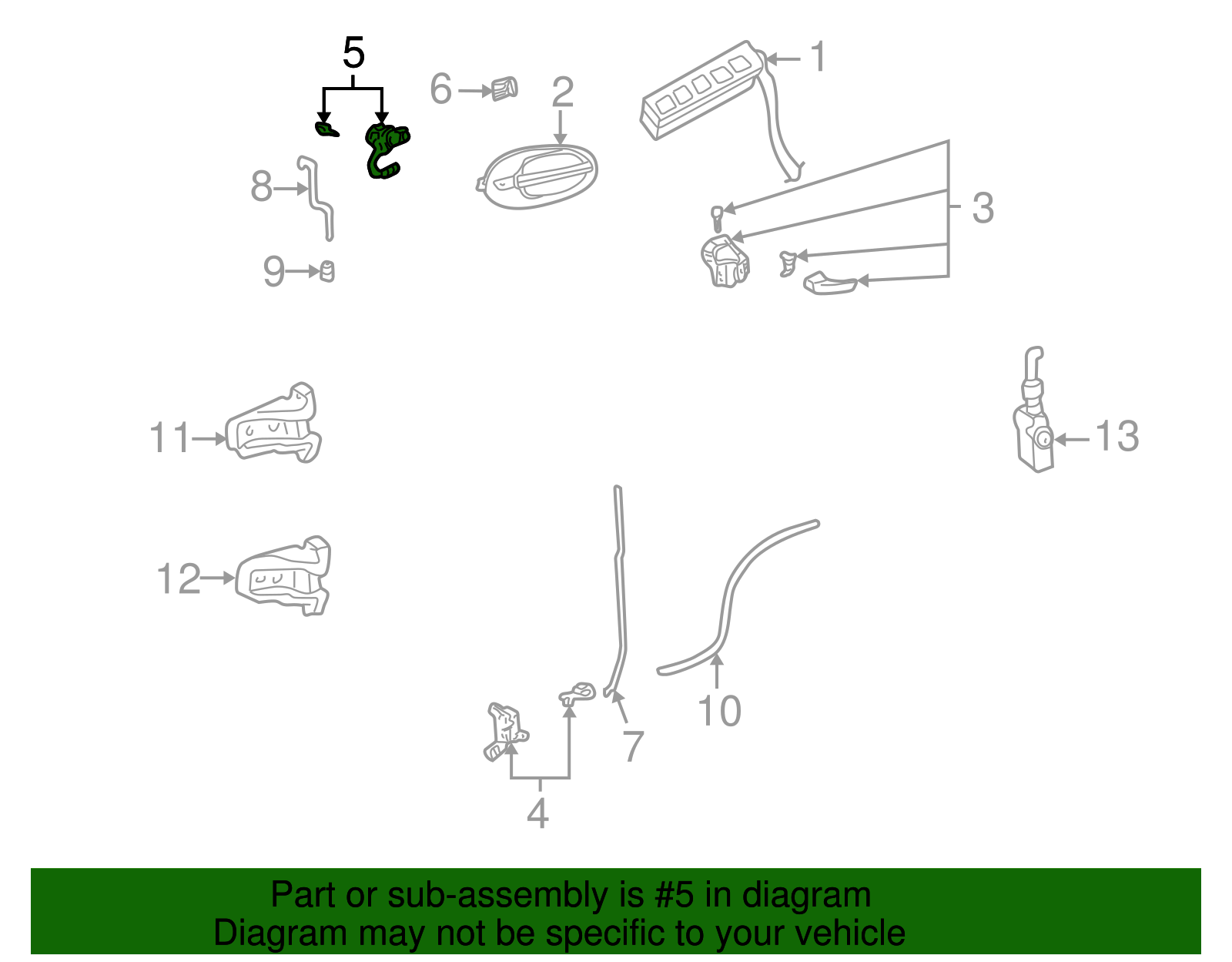 5
6
2
1
8
3
9
11
13
12
10
7
4

Part or sub-assembly is #5 in diagram
Diagram may not be specific to your vehicle