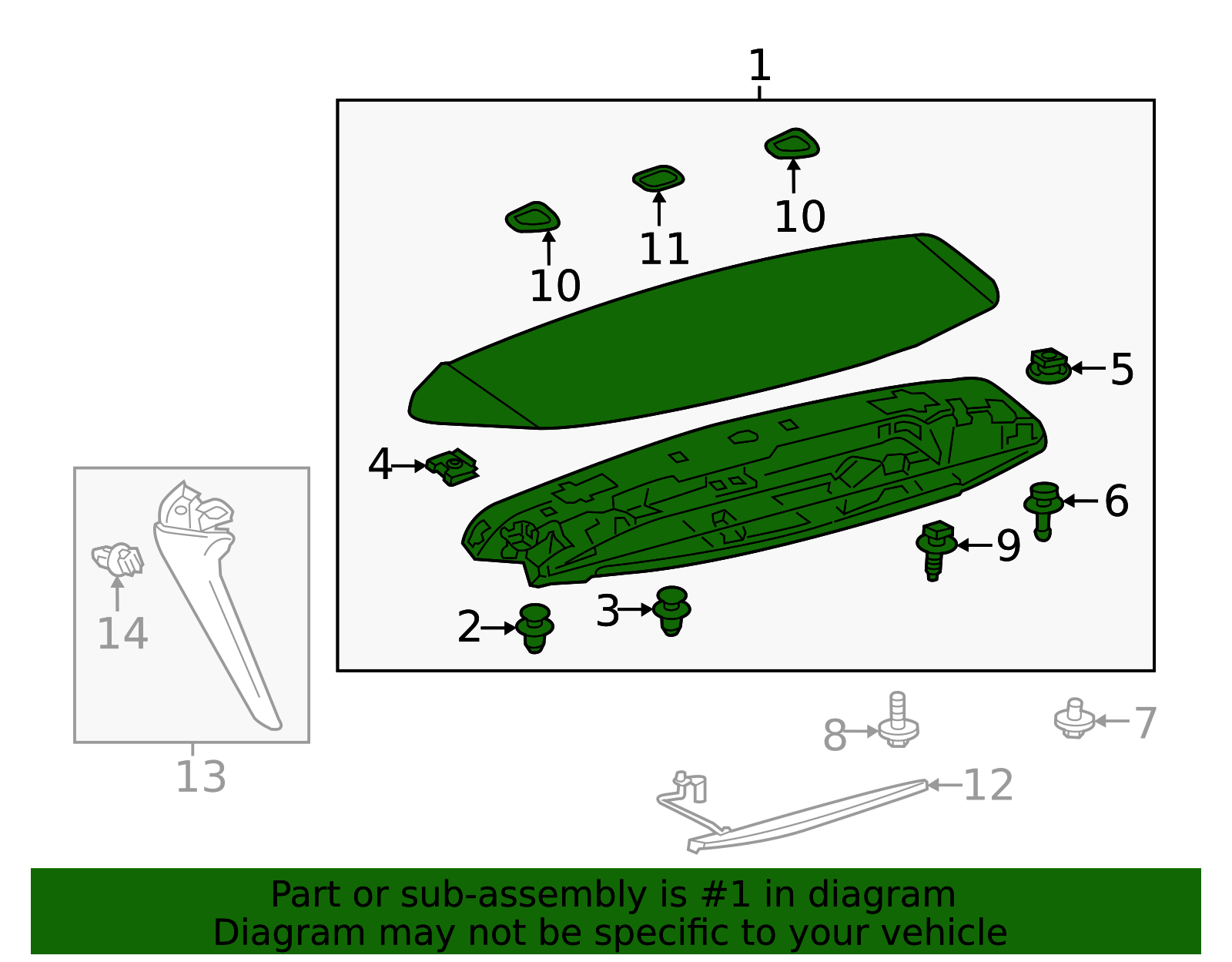 1

10

11

10

5

4

6

9

2

3

14

13

8

7

12

Part or sub-assembly is #1 in diagram
Diagram may not be specific to your vehicle