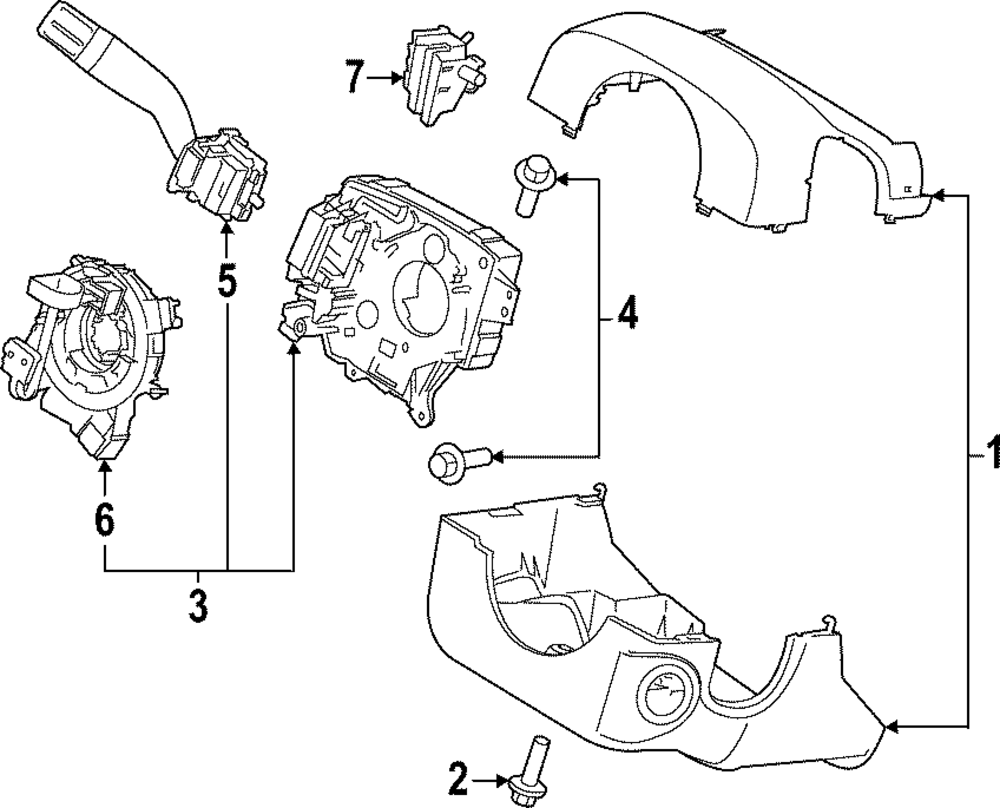 7
5
4
1
6
3
2