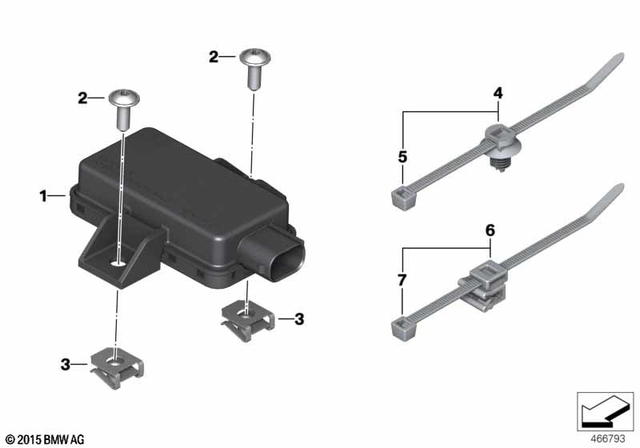 2
2
1
3
3
4
5
6
7
© 2015 BMW AG
466793