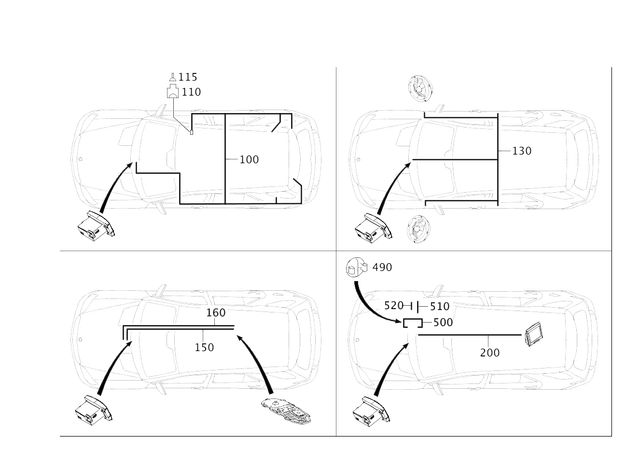 115
110
100
130
160
150
490
520
510
500
200