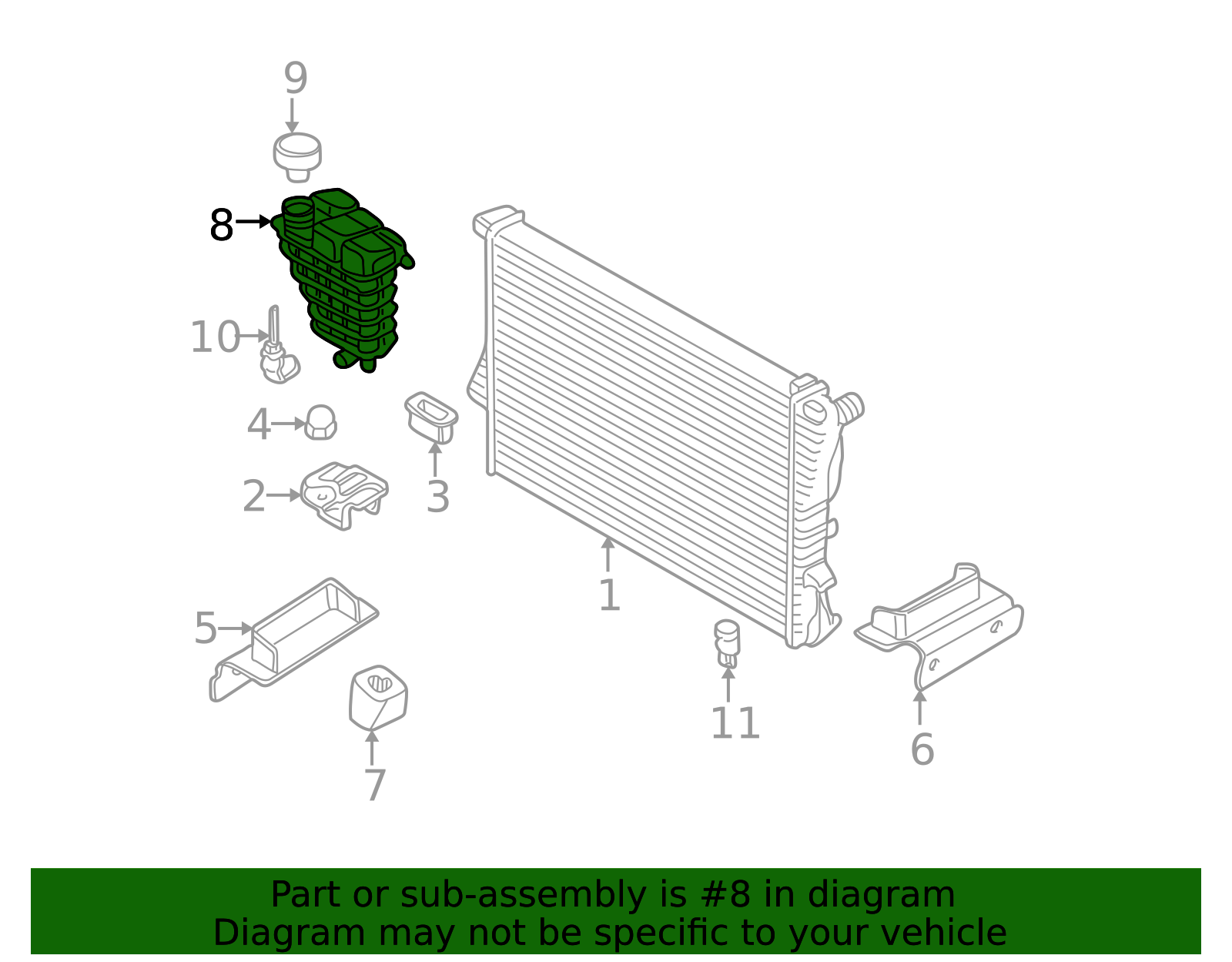 9
8
10
4
2
3
1
5
7
11
6

Part or sub-assembly is #8 in diagram
Diagram may not be specific to your vehicle