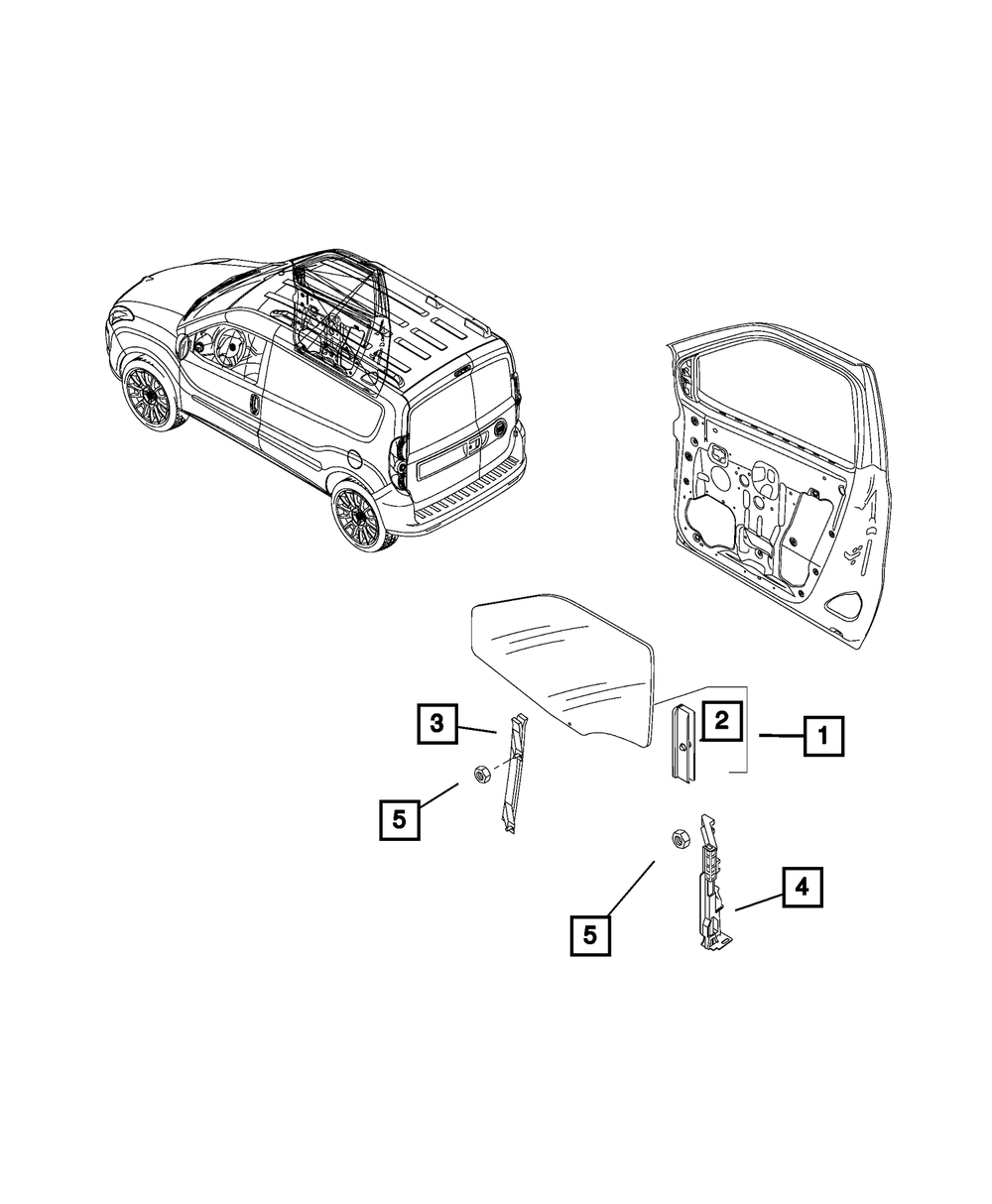 3
2
1
5
5
4