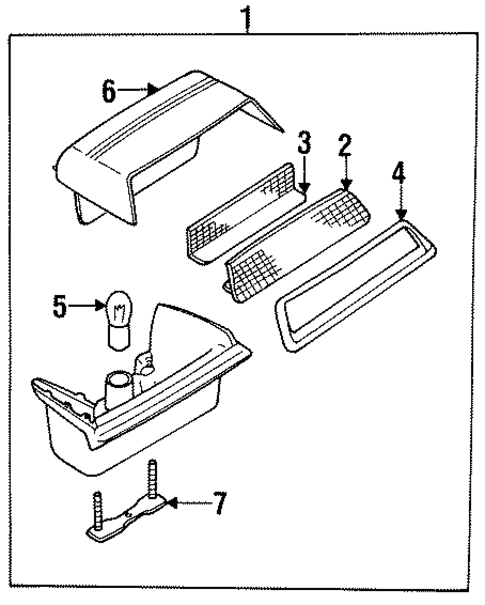 1
6
3
2
4
5
7