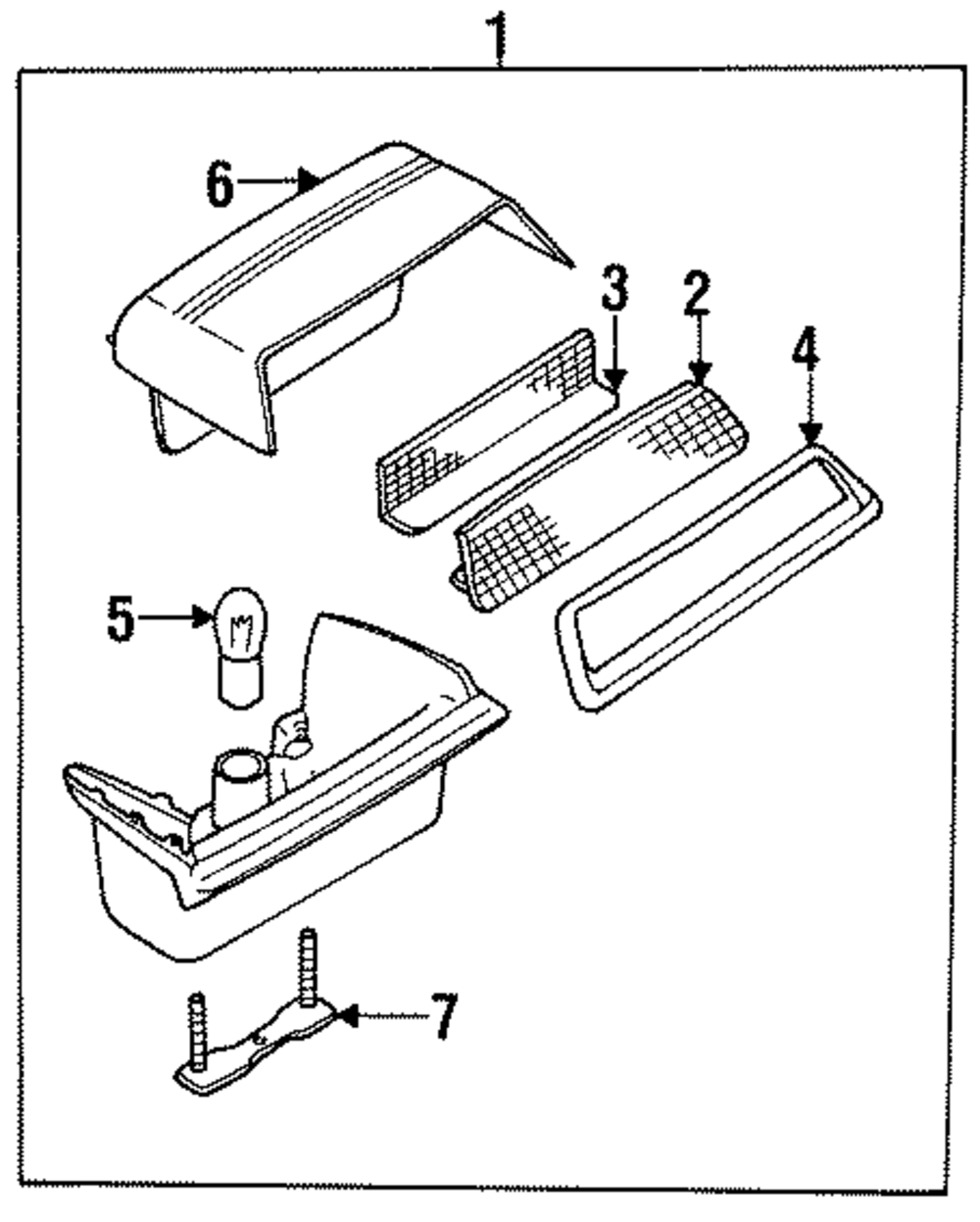 1
6
3
2
4
5
7