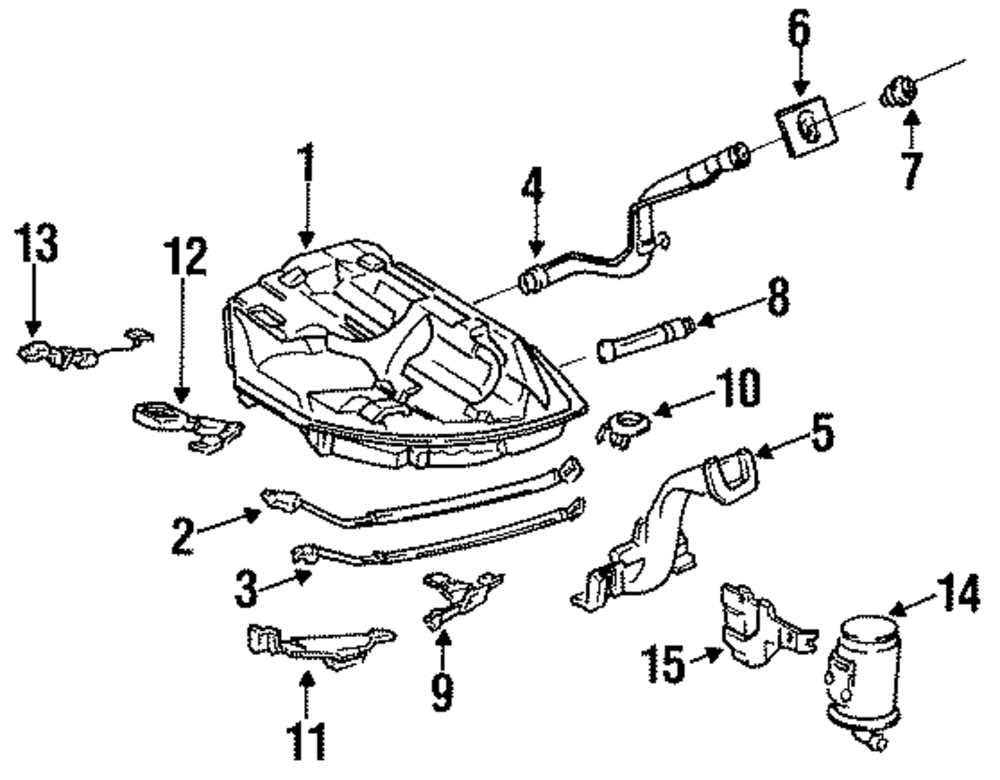 6
7
1
4
13
12
8
10
5
2
3
14
15
9
11