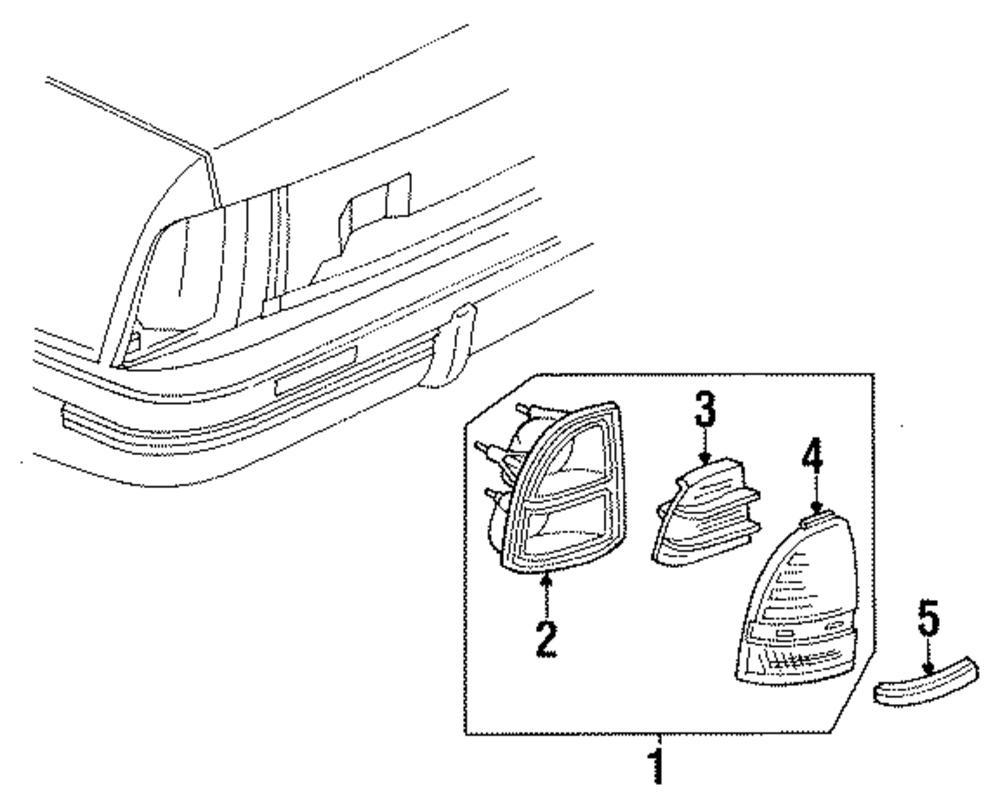 3
4
2
5
1