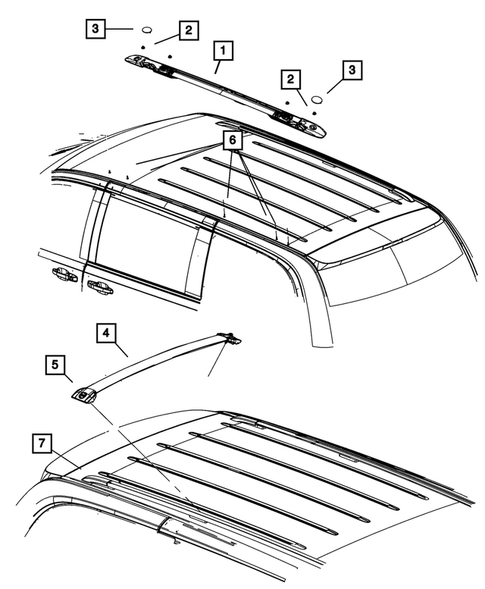 3
2
1
2
3
6
4
5
7