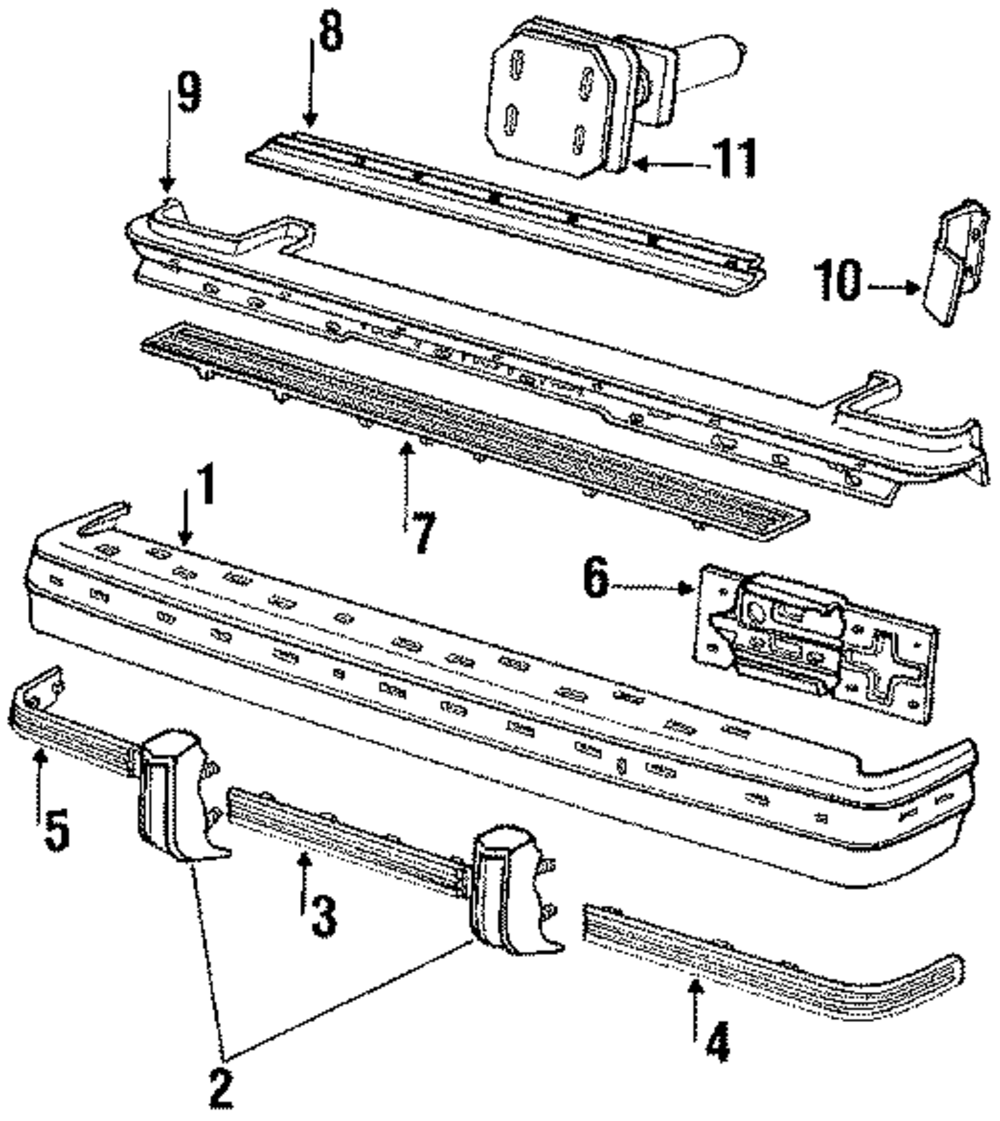 8
9
11
10
7
1
6
5
3
2
4