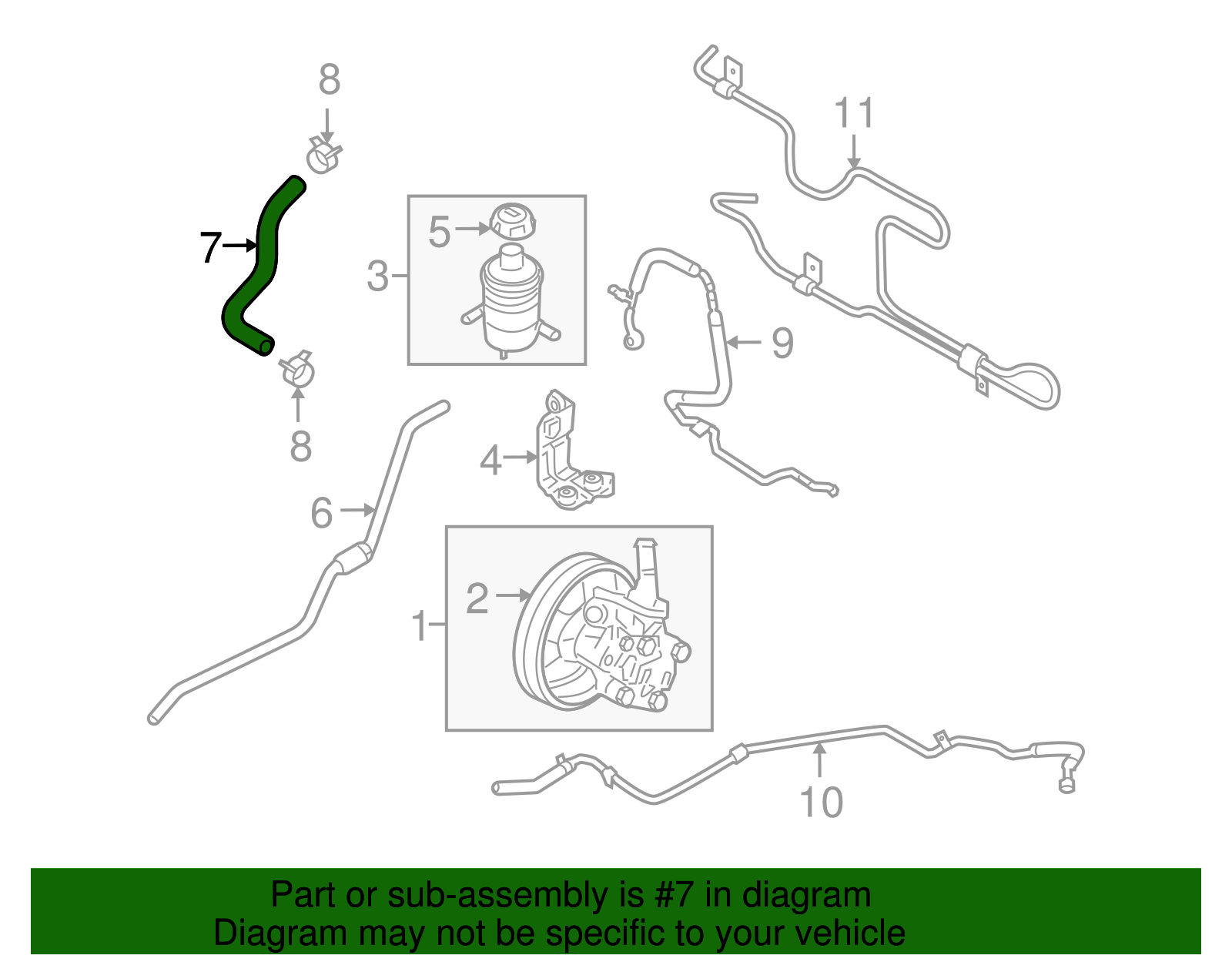 8
11
7
5
3
9
8
4
6
2
1
10
Part or sub-assembly is #7 in diagram
Diagram may not be specific to your vehicle