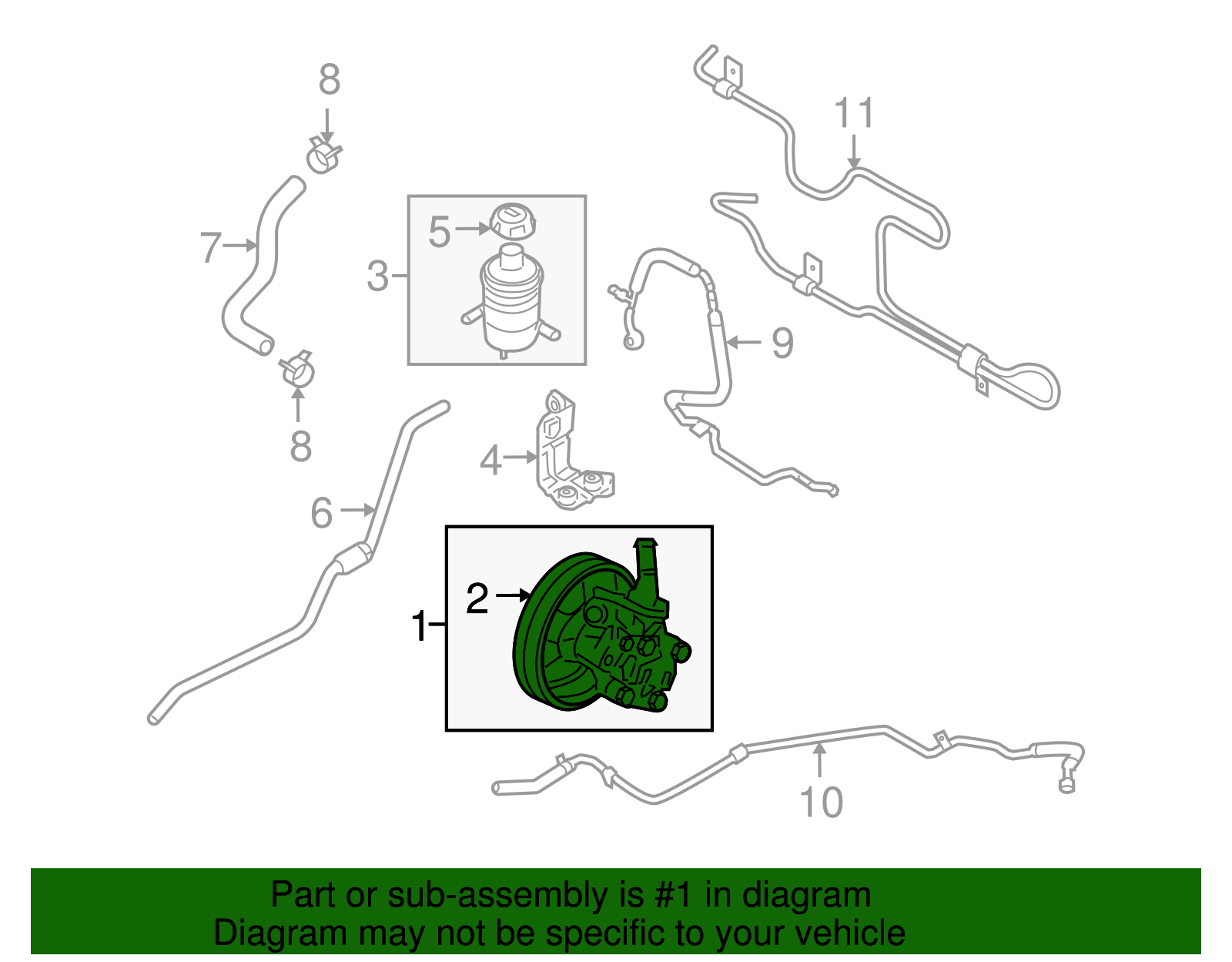 8
11
7
5
3
9
8
4
6
2
1
10
Part or sub-assembly is #1 in diagram
Diagram may not be specific to your vehicle