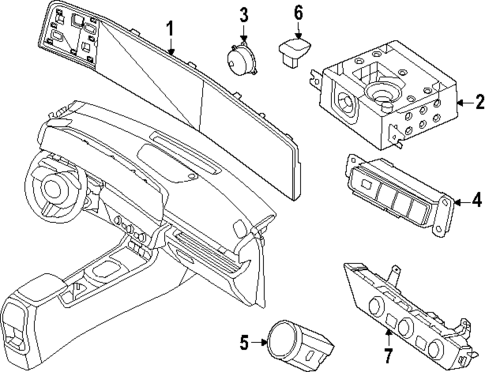 1
3
6
2
4
5
7