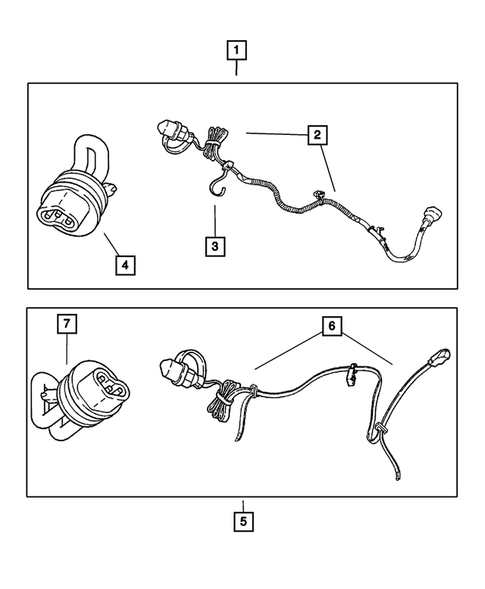 1

2

3

4

7

6

5