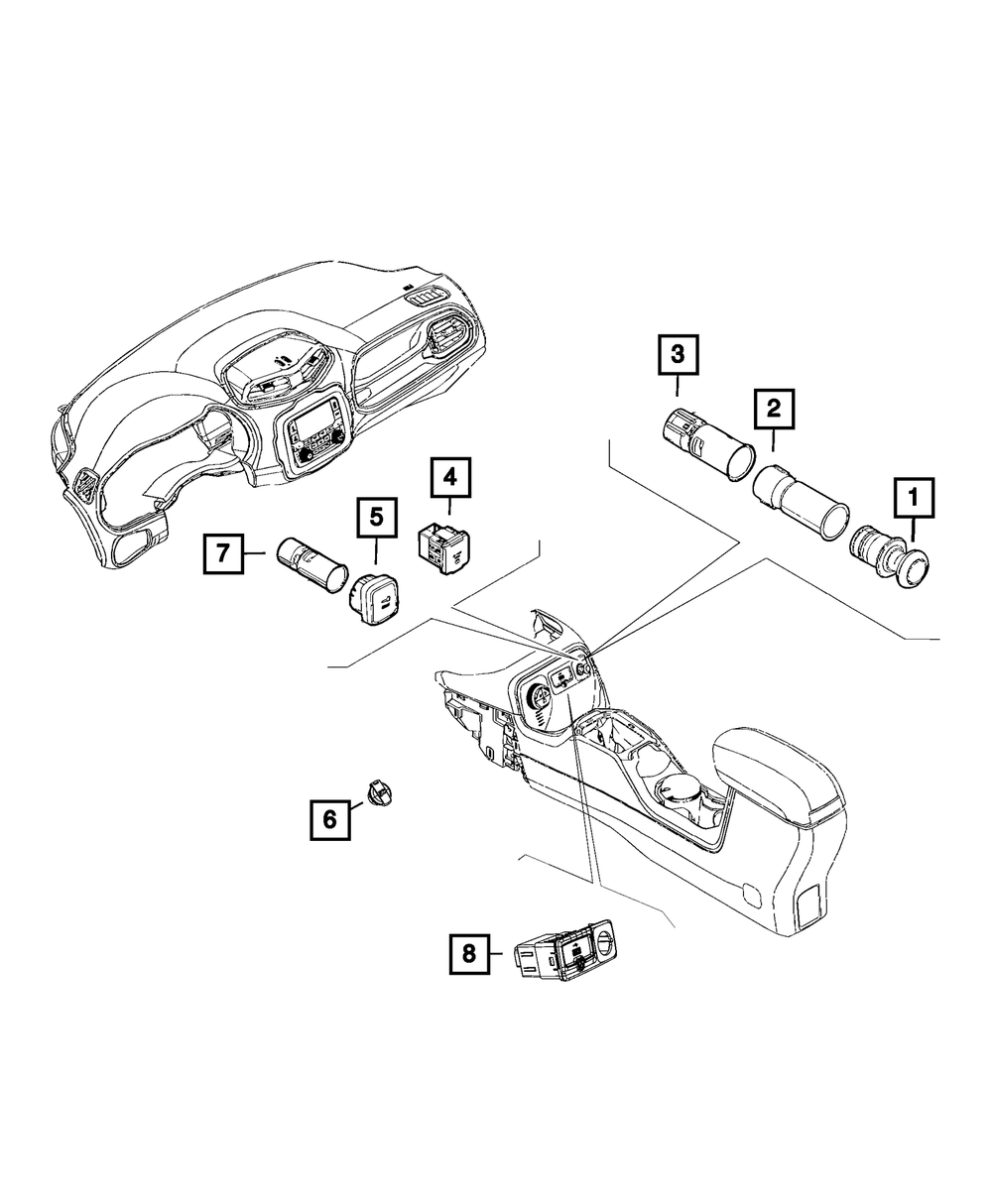 3
2
1
4
5
7
6
8