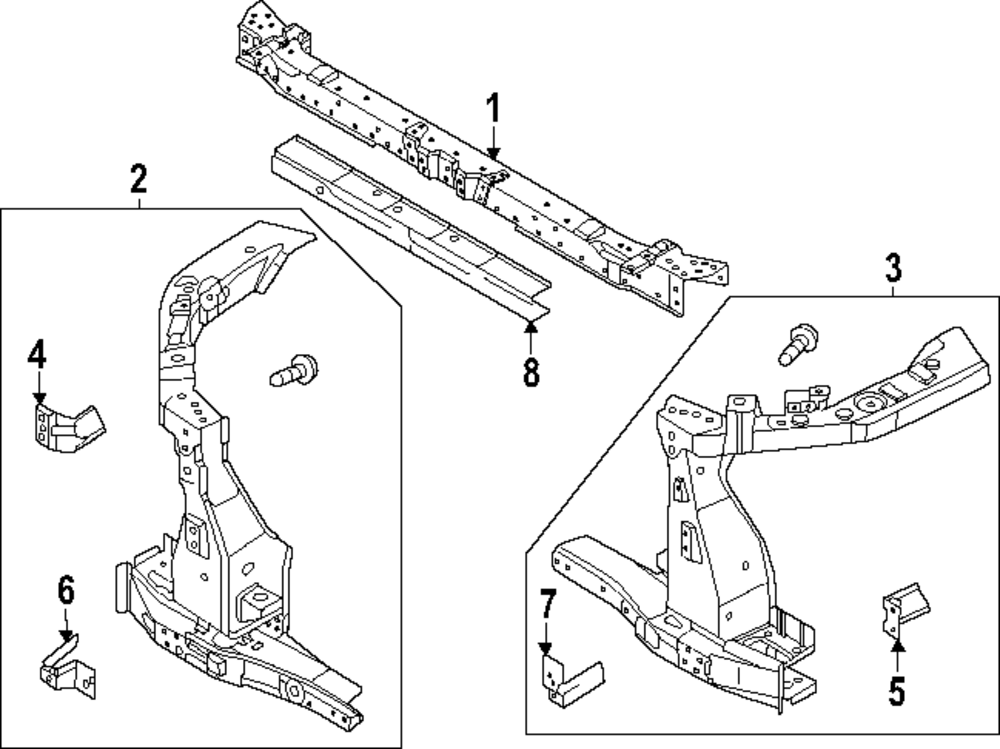 1
2
3
4
8
6
7
5