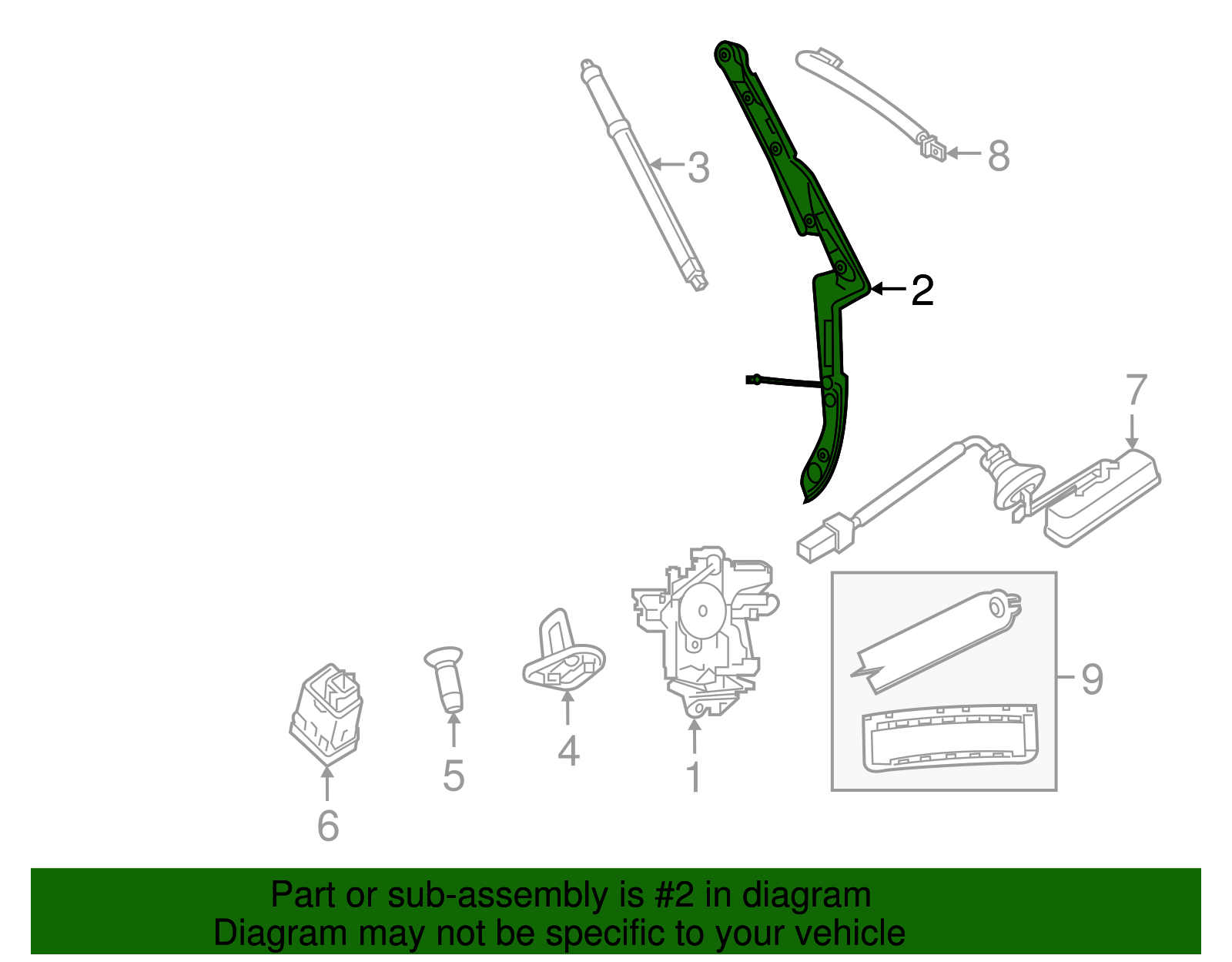 3

8

2

7

9

6

5

4

1

Part or sub-assembly is #2 in diagram
Diagram may not be specific to your vehicle