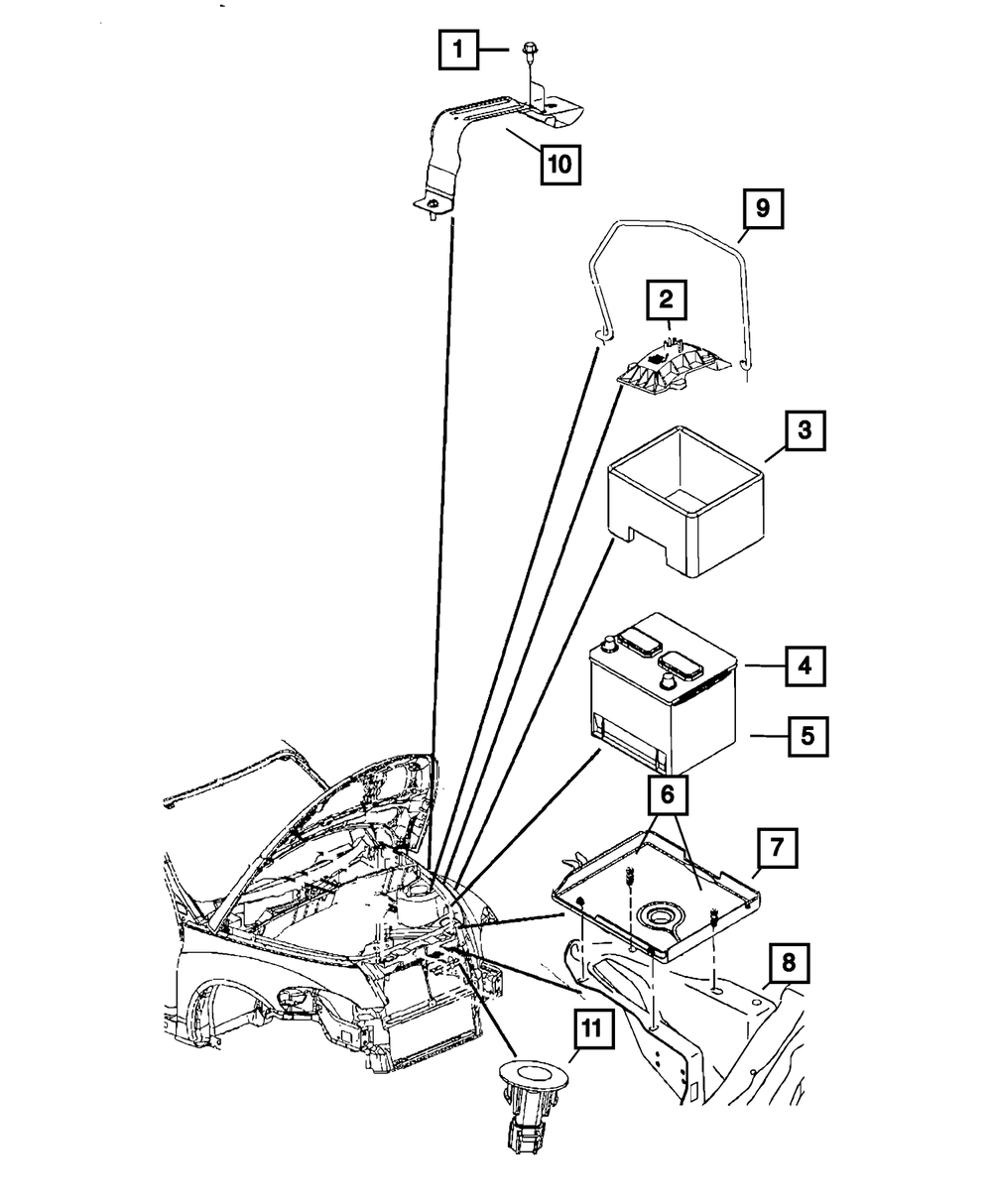 1
10
9
2
3
4
5
6
7
8
11